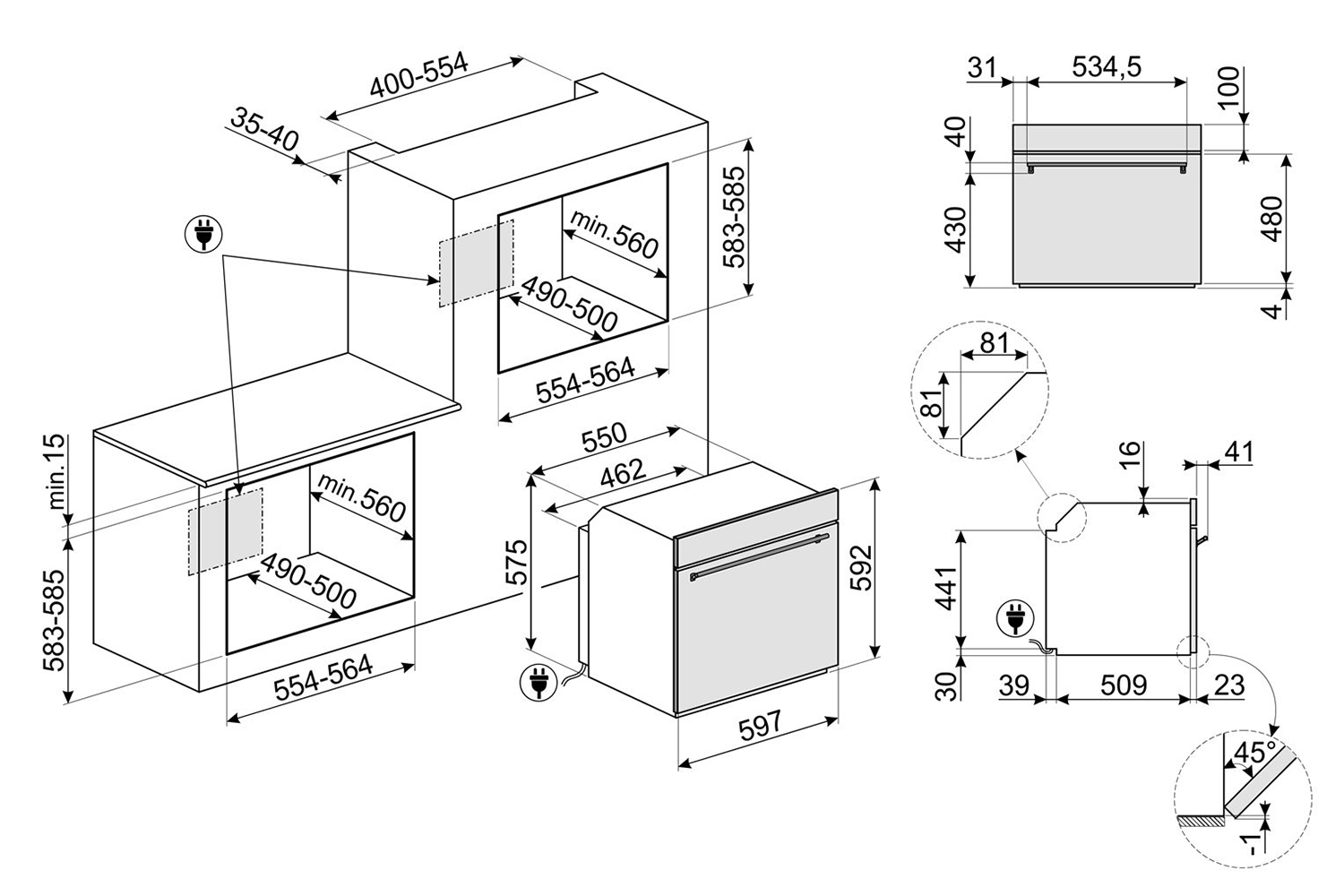 400-554
35-40
583-585
min.560
490-500
554-564
min.15
583-585
min.560
490-500
554-564
550
462
575
592
597
31
534,5
100
40
430
480
4
81
81
16
41
441
30
39
509
23
45°
-1