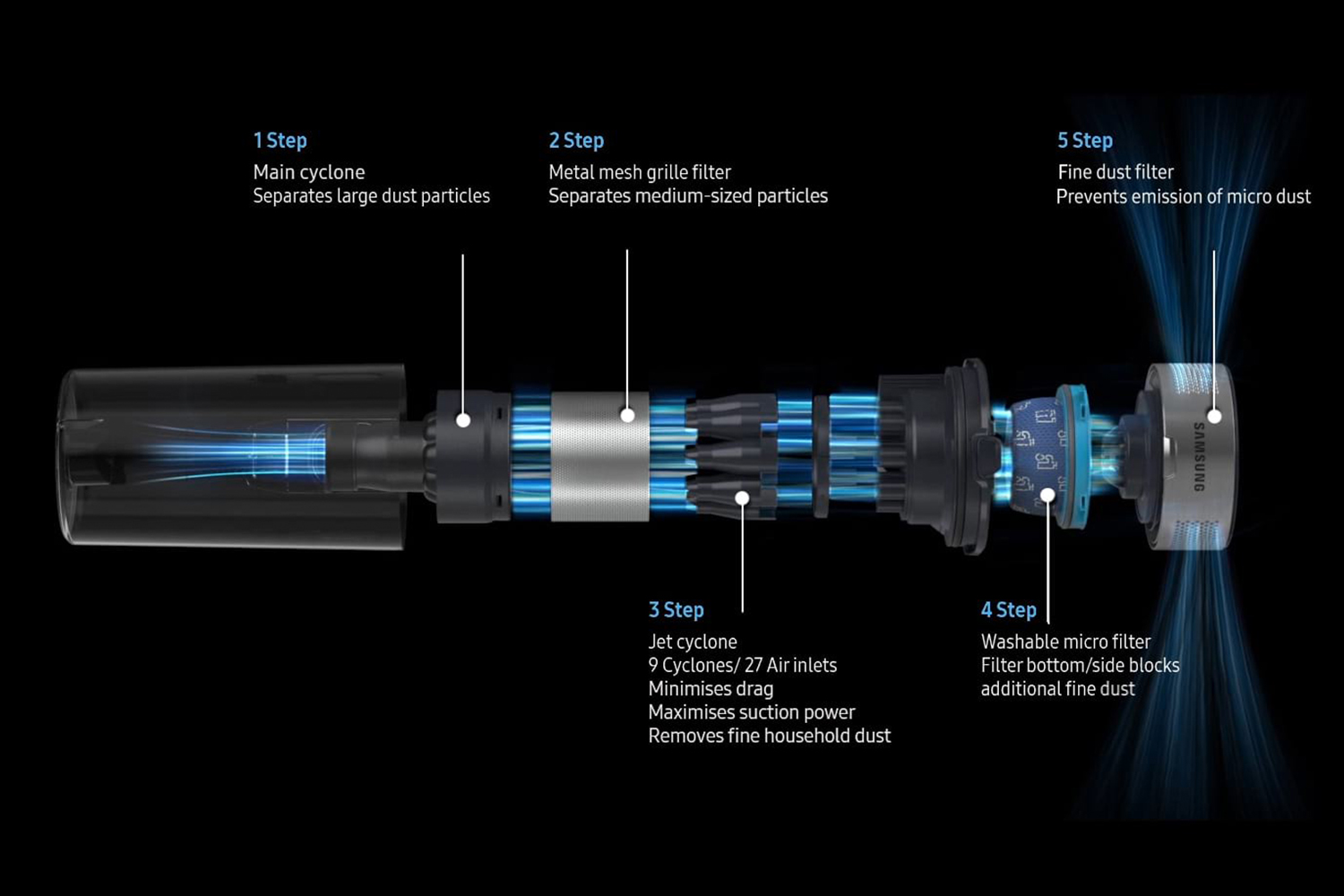 1 Step
Main cyclone
Separates large dust particles

2 Step
Metal mesh grille filter
Separates medium-sized particles

5 Step
Fine dust filter
Prevents emission of micro dust

SAMSUNG

3 Step
Jet cyclone
9 Cyclones/ 27 Air inlets
Minimises drag
Maximises suction power
Removes fine household dust

4 Step
Washable micro filter
Filter bottom/side blocks
additional fine dust