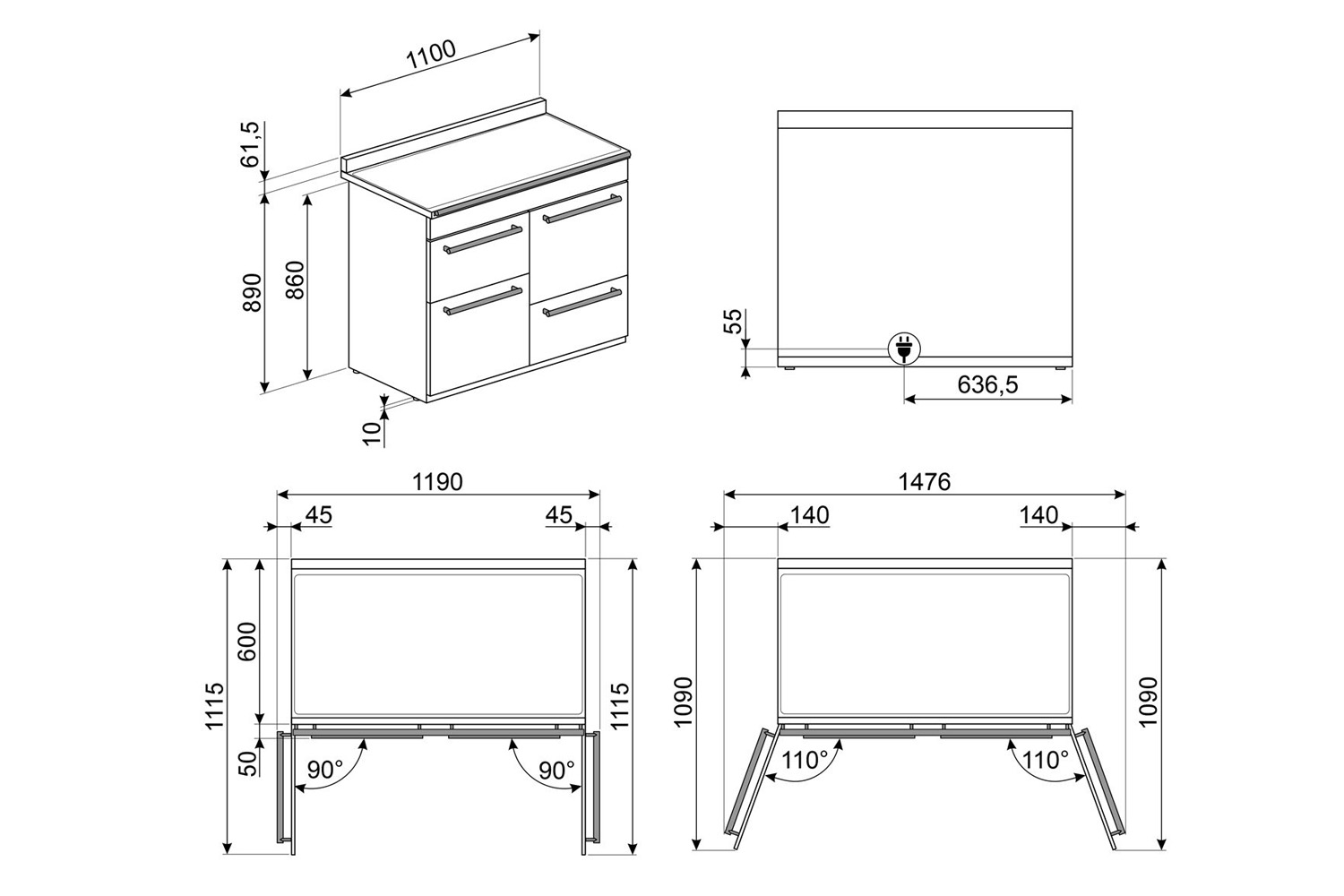 1100
61,5
890
860
10
55
636,5
1190
45
45
1115
600
50
90°
90°
1115
1476
140
140
1090
110°
110°
1090