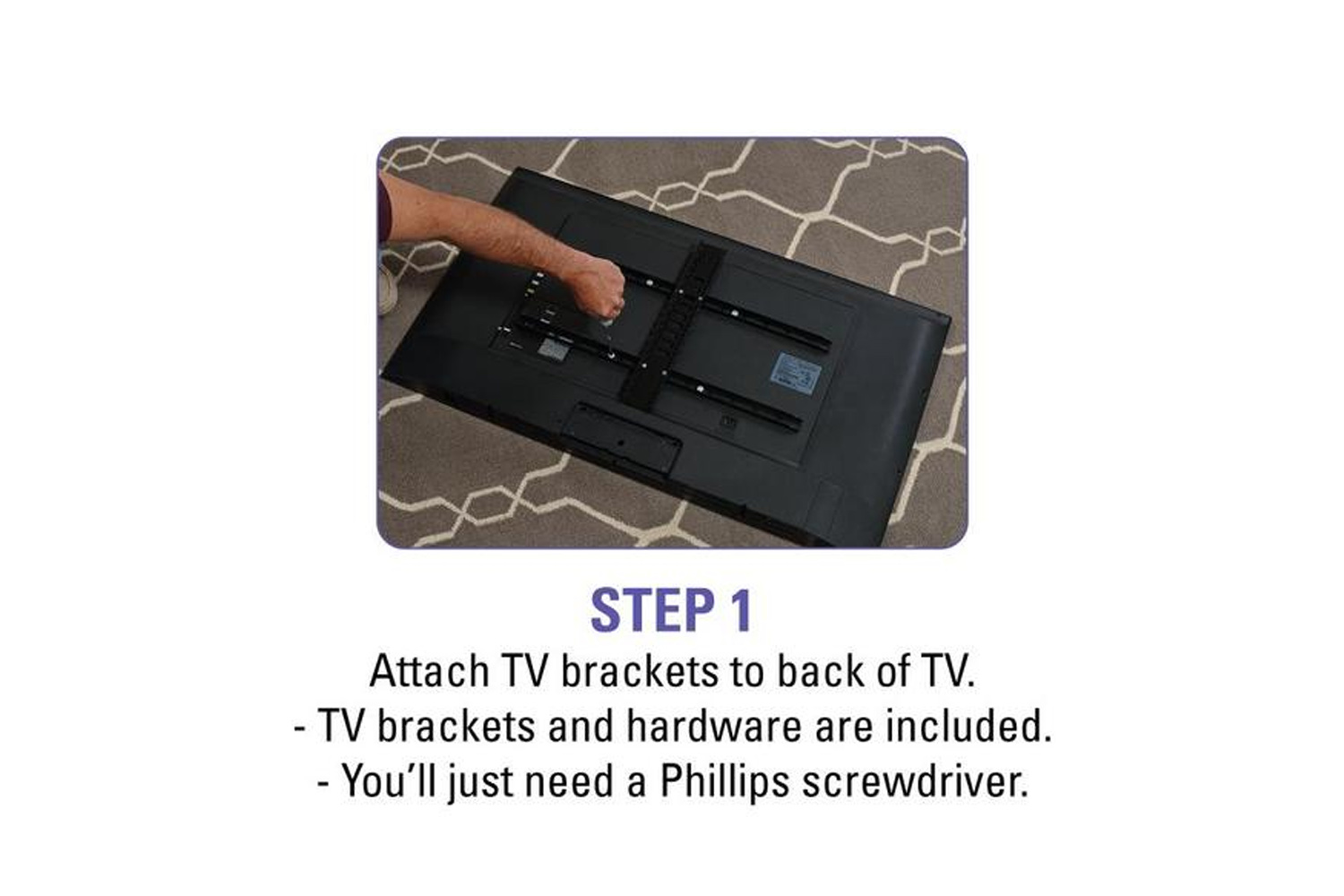 STEP 1

Attach TV brackets to back of TV.
- TV brackets and hardware are included.
- You'll just need a Phillips screwdriver.