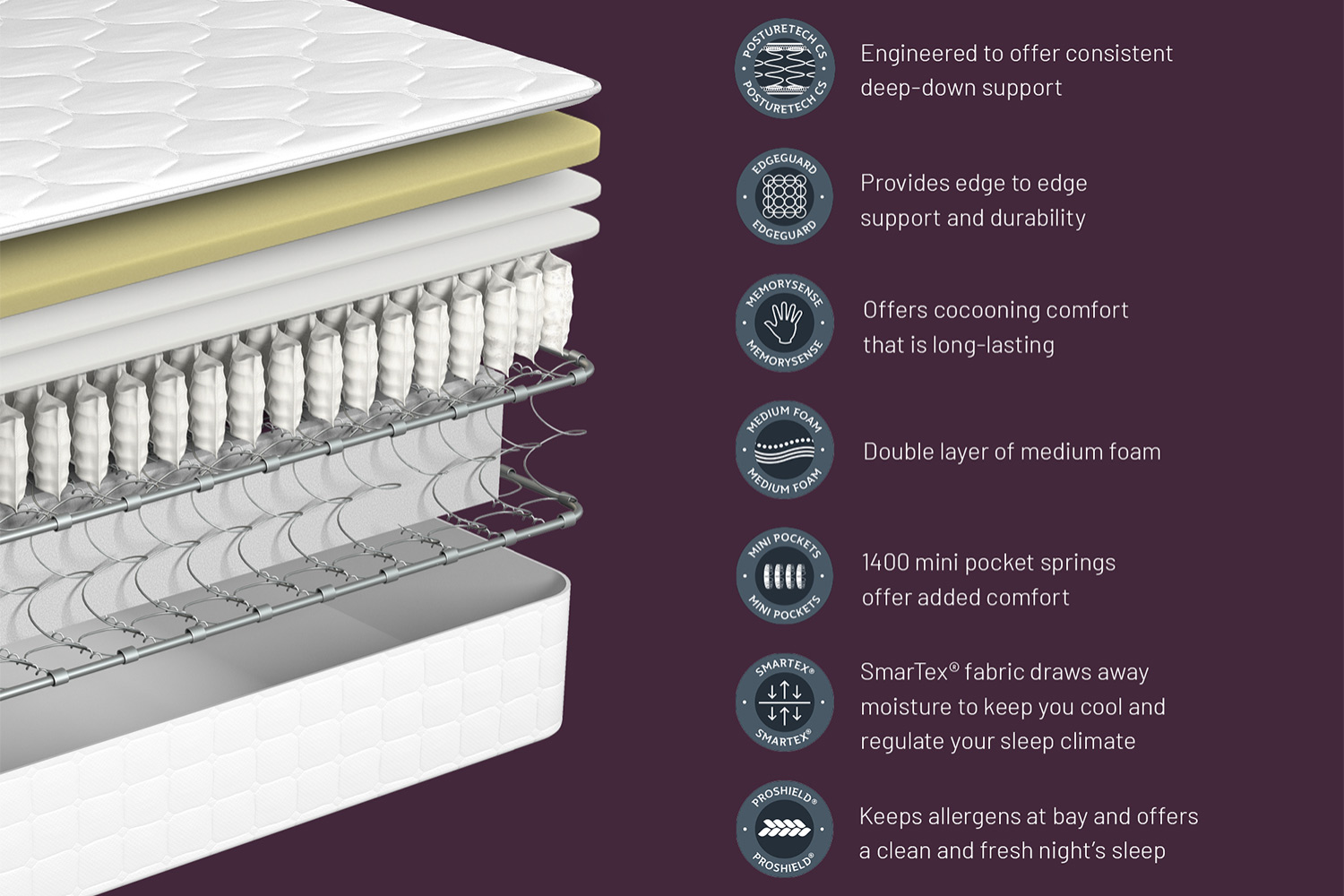 POSTURETECH CS
POSTURETECH CS

Engineered to offer consistent deep-down support

EDGEGUARD
EDGEGUARD

Provides edge to edge support and durability

MEMORYSENSE
MEMORYSENSE

Offers cocooning comfort that is long-lasting

MEDIUM FOAM
MEDIUM FOAM

Double layer of medium foam

MINI POCKETS
MINI POCKETS

1400 mini pocket springs offer added comfort

SMARTEX®
SMARTEX®

SmarTex® fabric draws away moisture to keep you cool and regulate your sleep climate

PROSHIELD®
PROSHIELD®

Keeps allergens at bay and offers a clean and fresh night's sleep