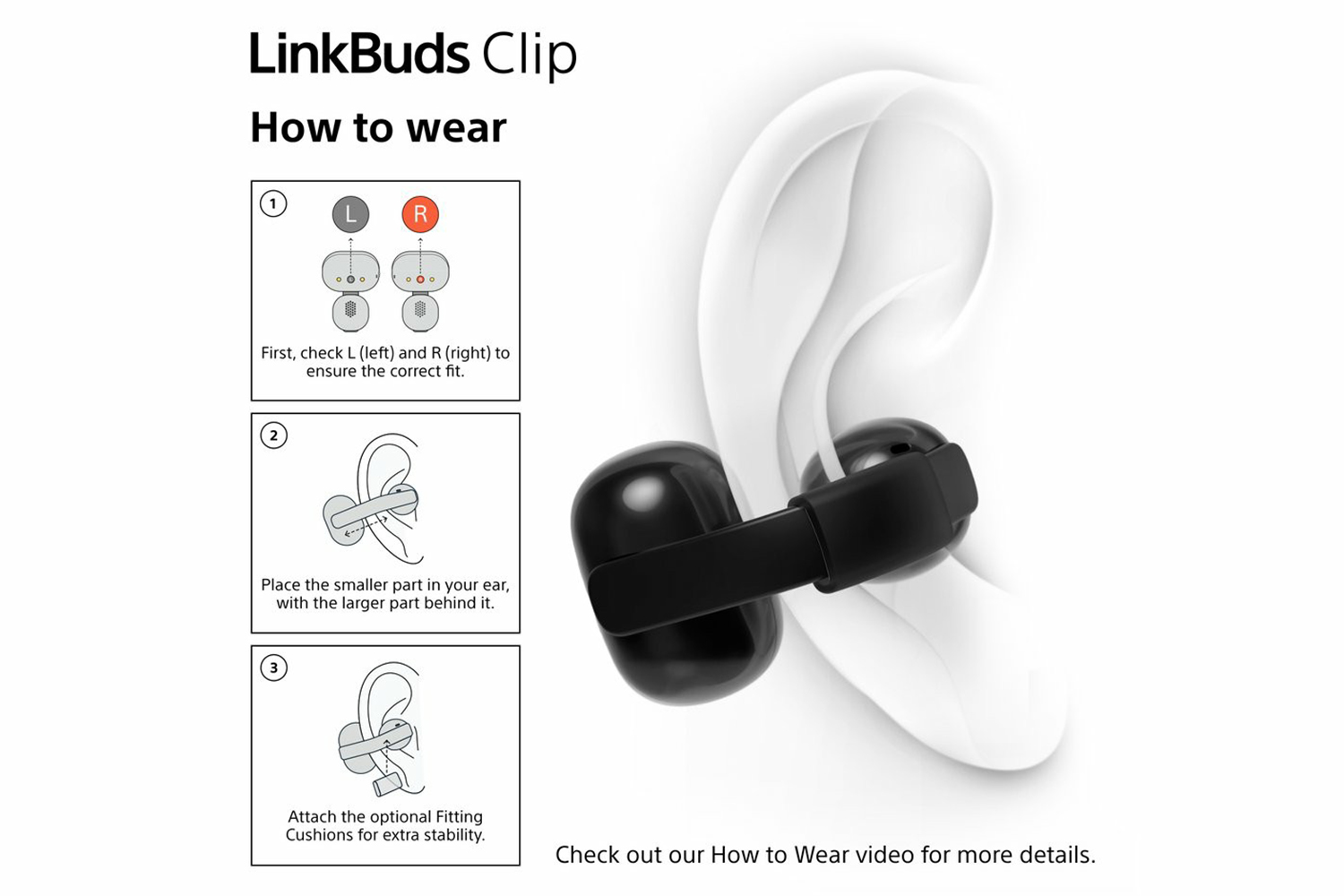 LinkBuds Clip

How to wear

1

L R

First, check L (left) and R (right) to ensure the correct fit.

2

Place the smaller part in your ear, with the larger part behind it.

3

Attach the optional Fitting Cushions for extra stability.

Check out our How to Wear video for more details.