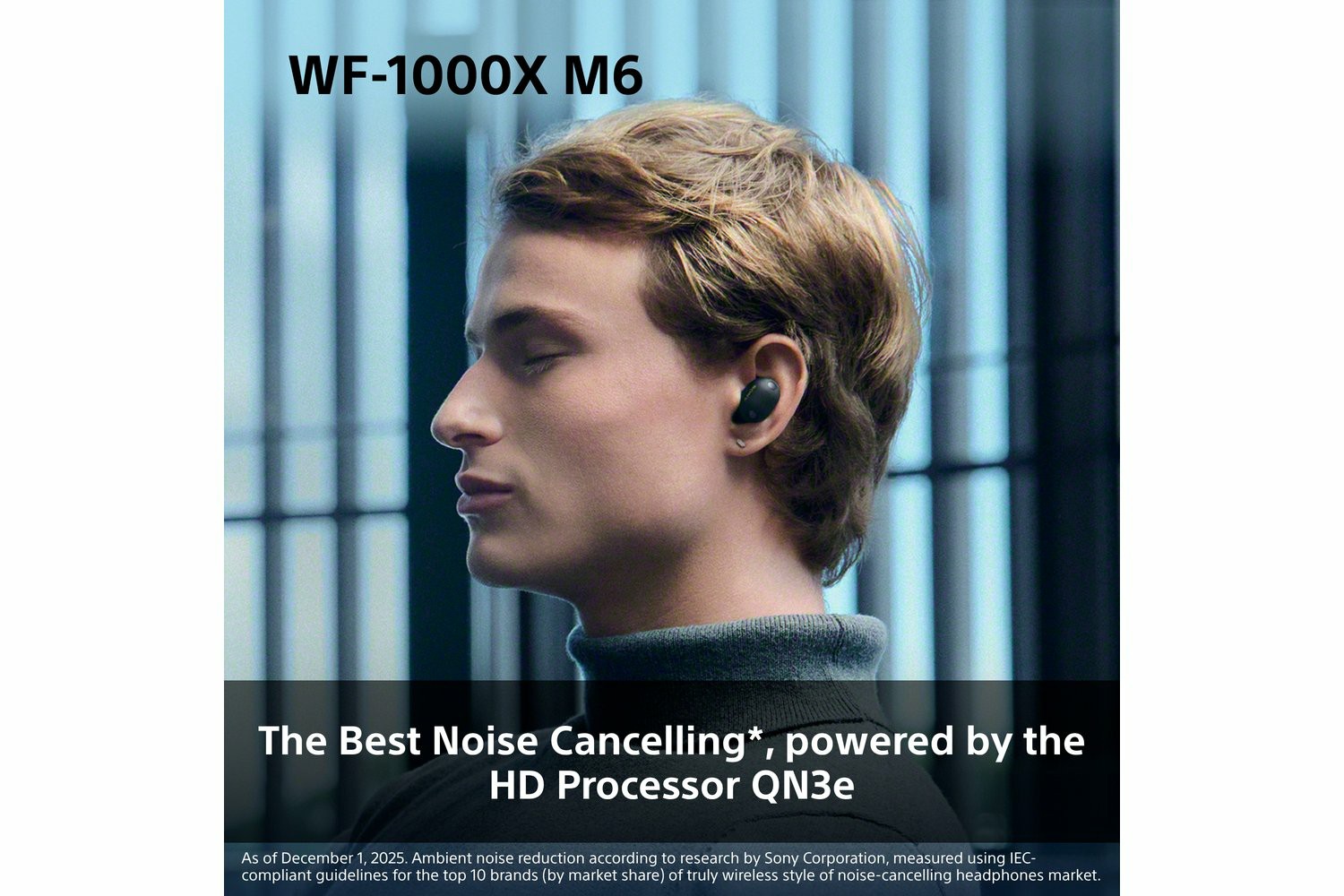 WF-1000X M6

The Best Noise Cancelling*, powered by the HD Processor QN3e

As of December 1, 2025. Ambient noise reduction according to research by Sony Corporation, measured using IEC-compliant guidelines for the top 10 brands (by market share) of truly wireless style of noise-cancelling headphones market.