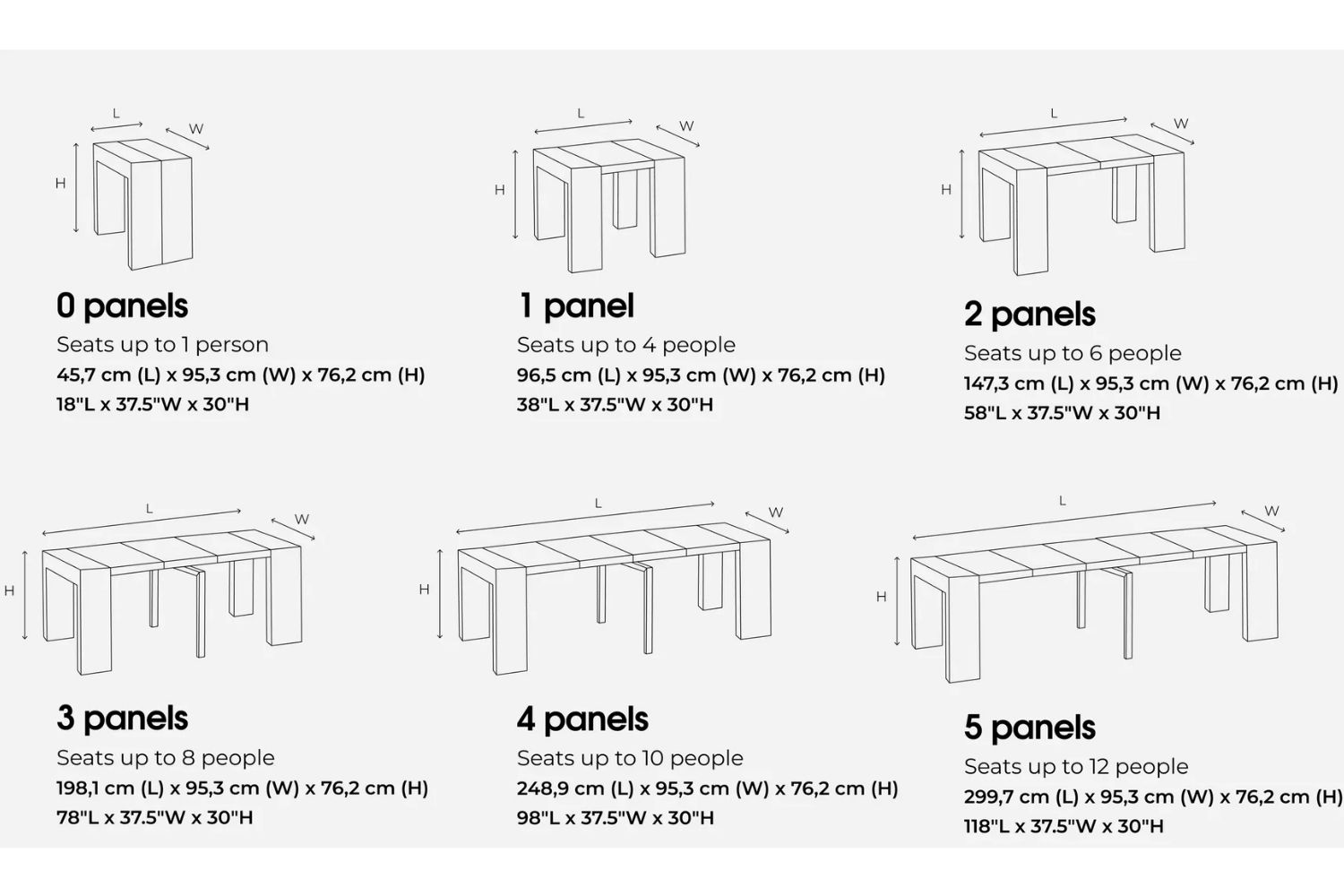 L W H

0 panels
Seats up to 1 person
45,7 cm (L) x 95,3 cm (W) x 76,2 cm (H)
18"L x 37.5"W x 30"H

L W H

1 panel
Seats up to 4 people
96,5 cm (L) x 95,3 cm (W) x 76,2 cm (H)
38"L x 37.5"W x 30"H

L W H

2 panels
Seats up to 6 people
147,3 cm (L) x 95,3 cm (W) x 76,2 cm (H)
58"L x 37.5"W x 30"H

L W H

3 panels
Seats up to 8 people
198,1 cm (L) x 95,3 cm (W) x 76,2 cm (H)
78"L x 37.5"W x 30"H

L W H

4 panels
Seats up to 10 people
248,9 cm (L) x 95,3 cm (W) x 76,2 cm (H)
98"L x 37.5"W x 30"H

L W H

5 panels
Seats up to 12 people
299,7 cm (L) x 95,3 cm (W) x 76,2 cm (H)
118"L x 37.5"W x 30"H