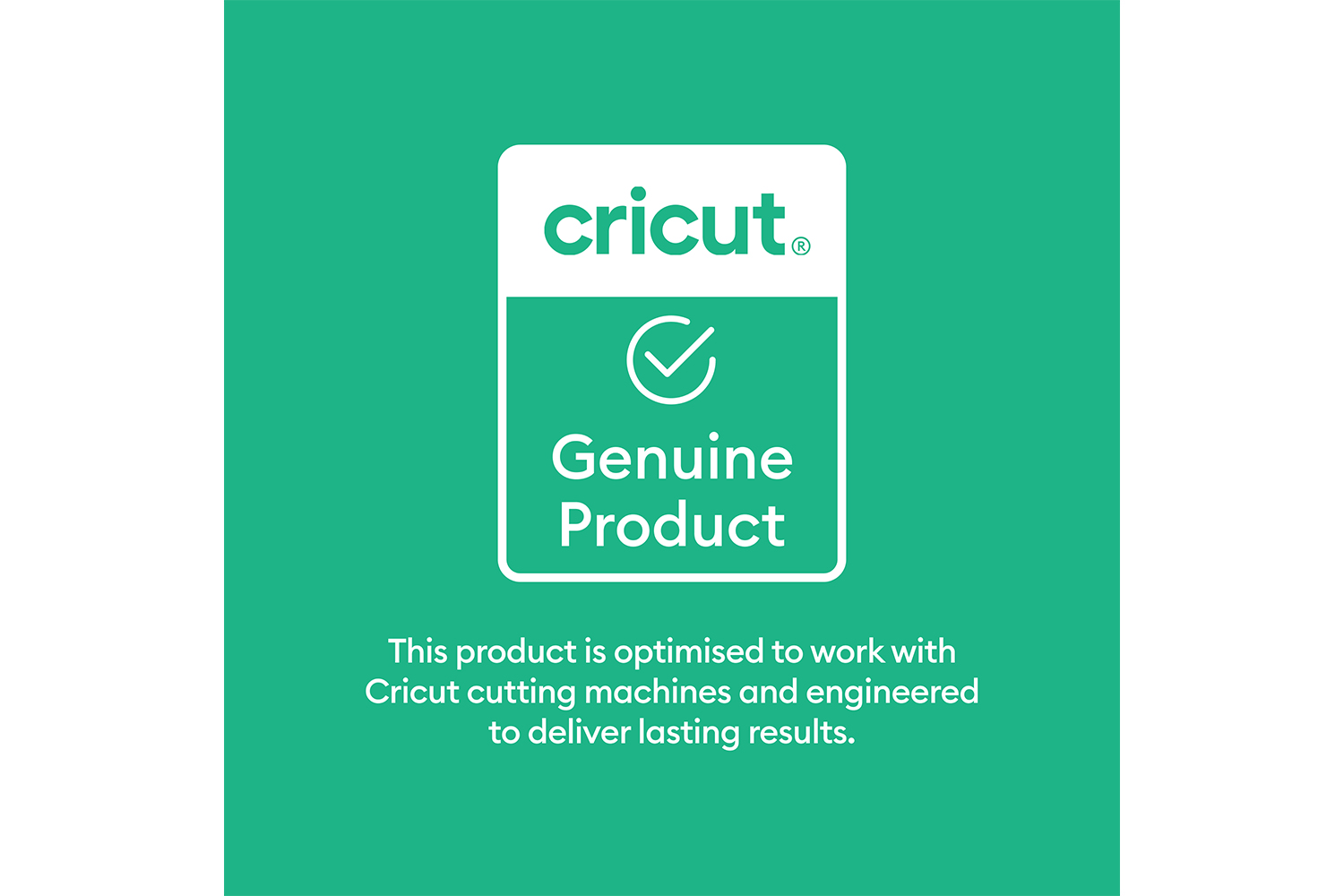 cricut®

Genuine Product

This product is optimised to work with Cricut cutting machines and engineered to deliver lasting results.