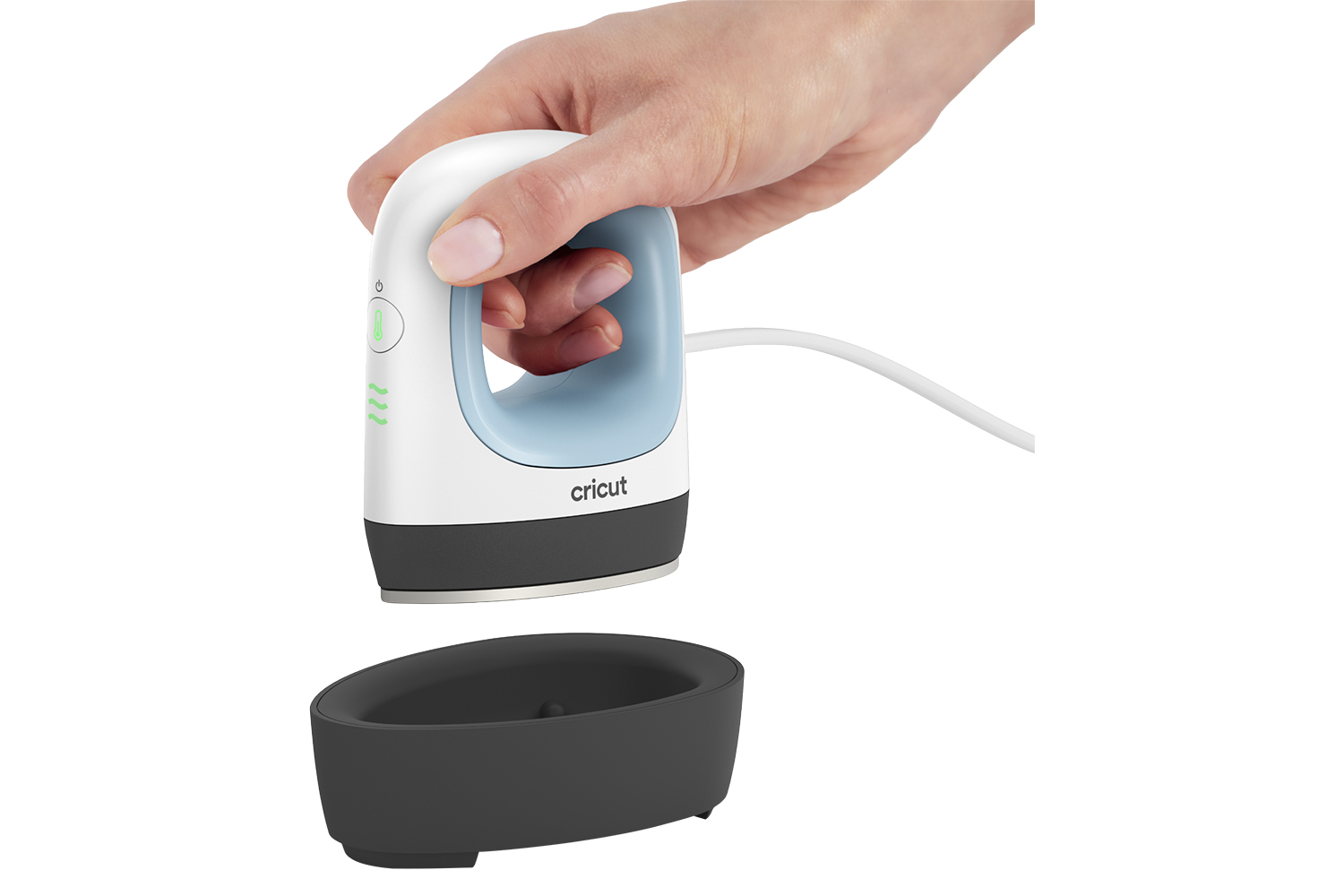 cricut