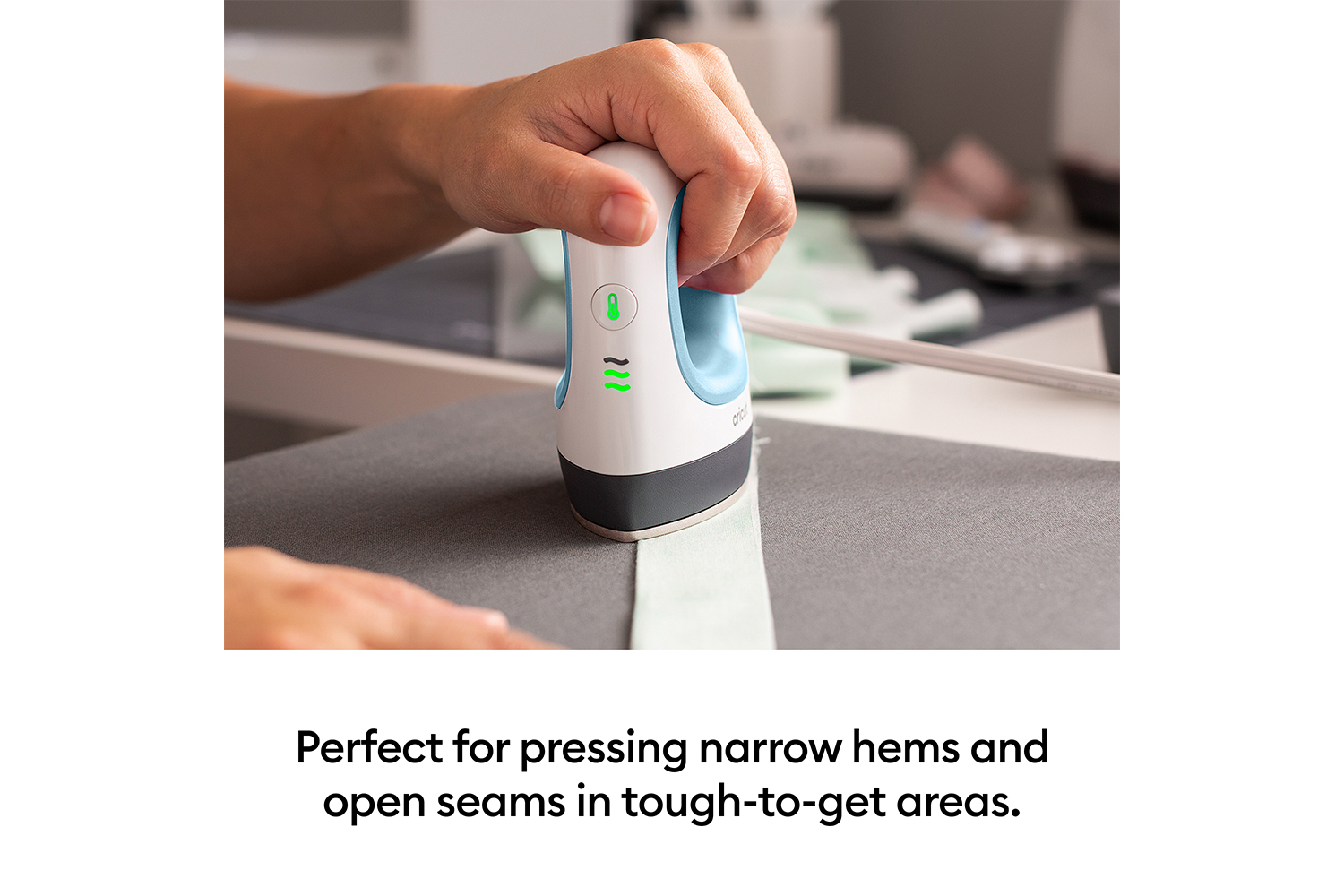 cricut

Perfect for pressing narrow hems and open seams in tough-to-get areas.