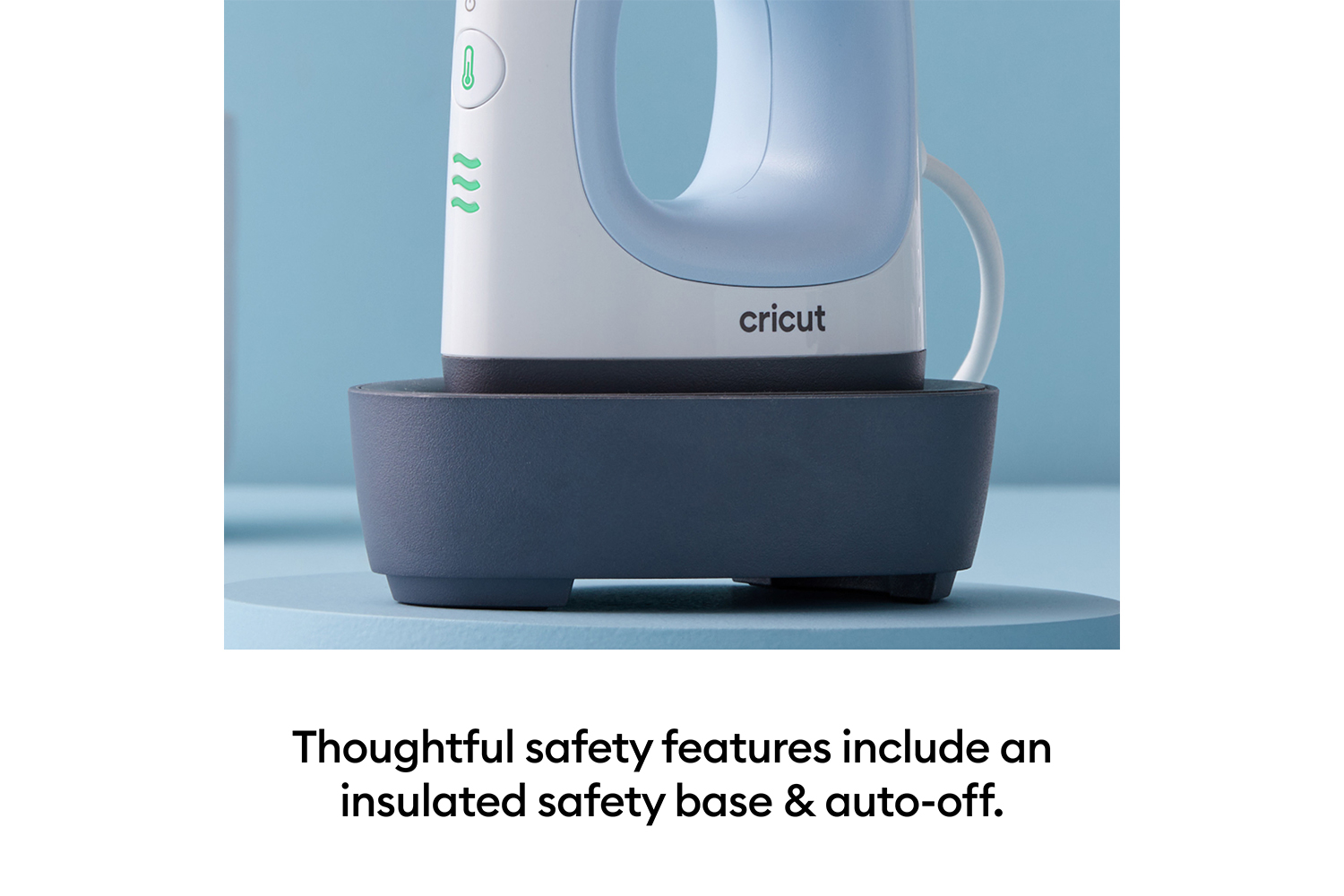 cricut

Thoughtful safety features include an insulated safety base & auto-off.