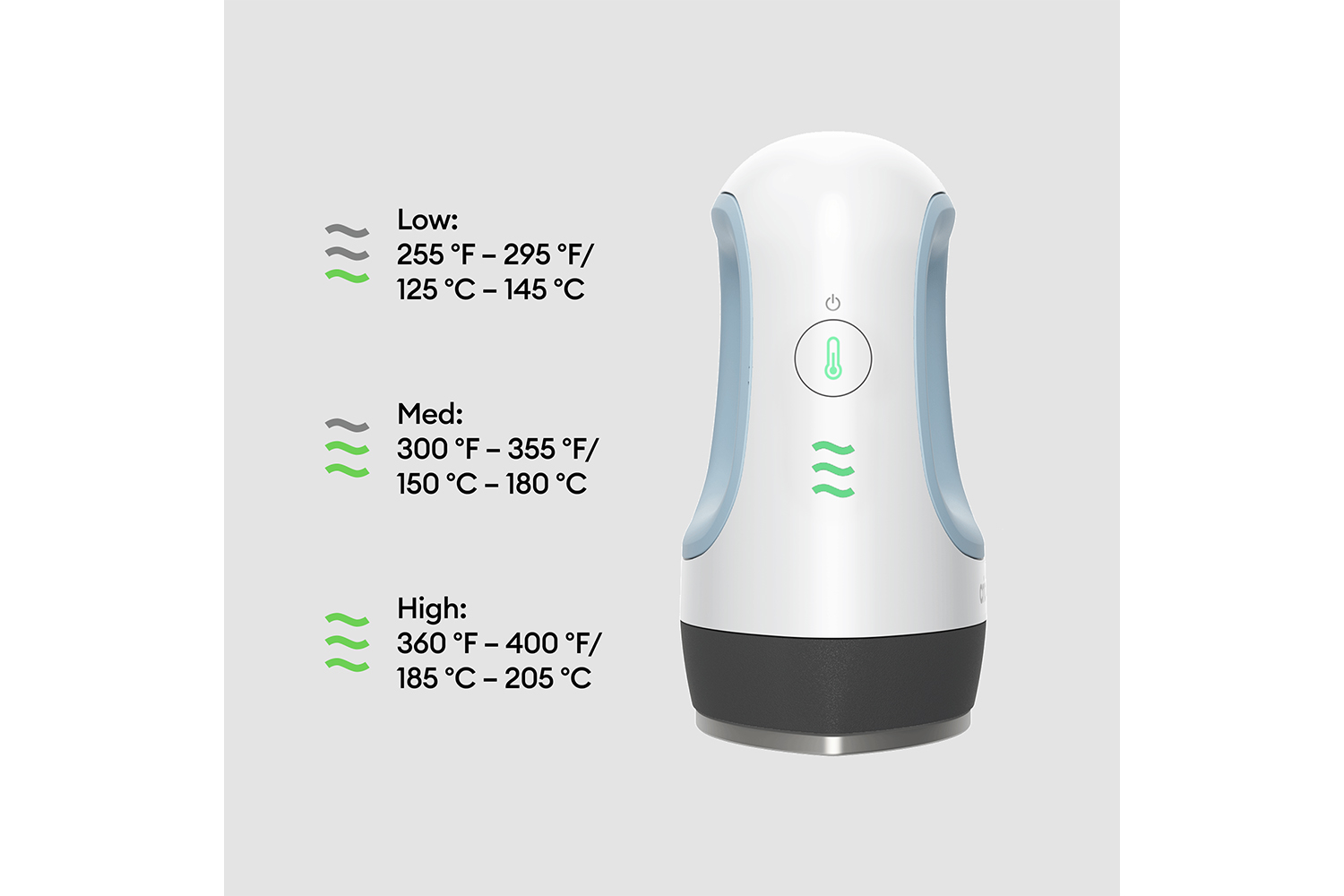 Low:
255 °F – 295 °F/
125 °C – 145 °C

Med:
300 °F – 355 °F/
150 °C – 180 °C

High:
360 °F – 400 °F/
185 °C – 205 °C