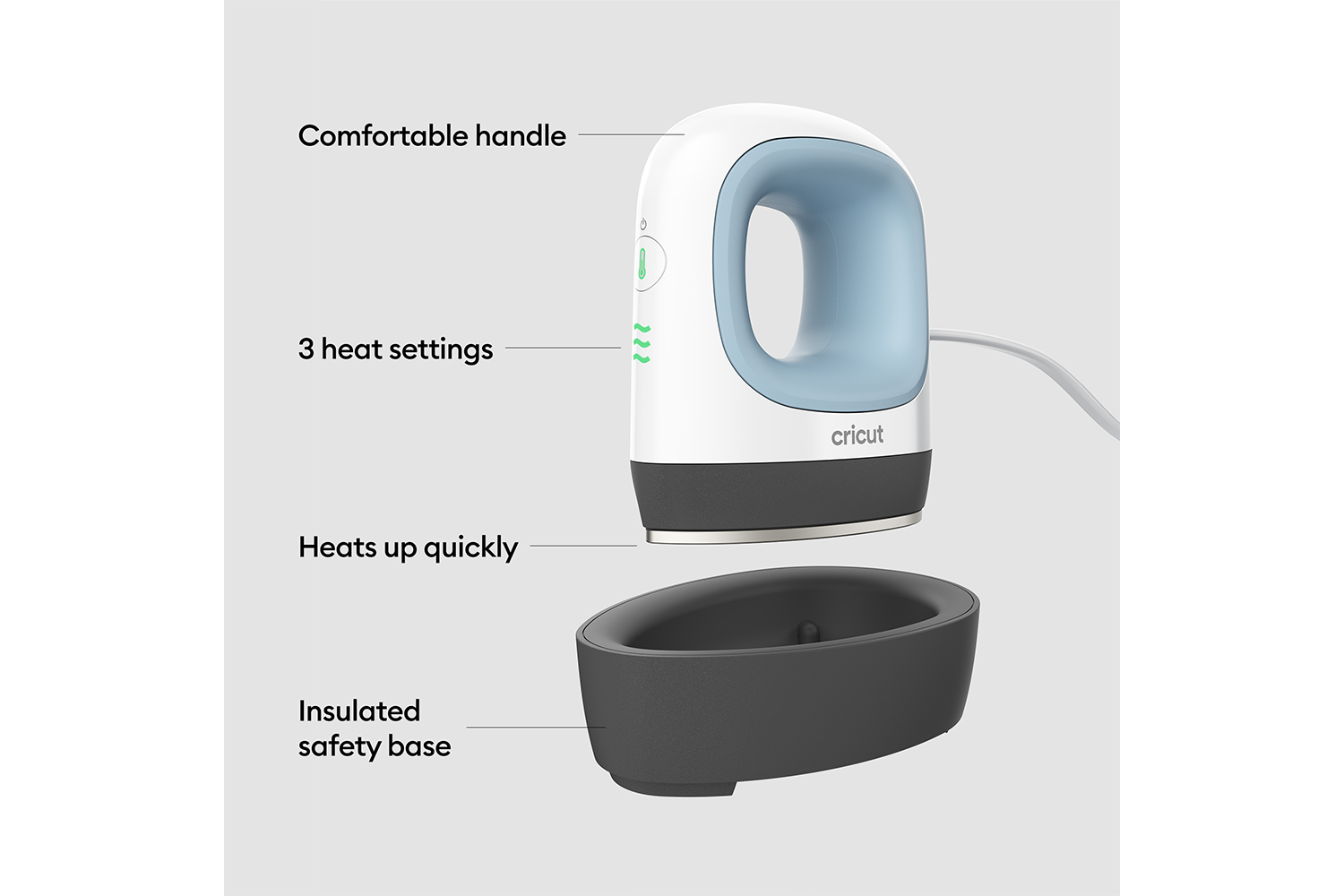 Comfortable handle

3 heat settings

cricut

Heats up quickly

Insulated safety base