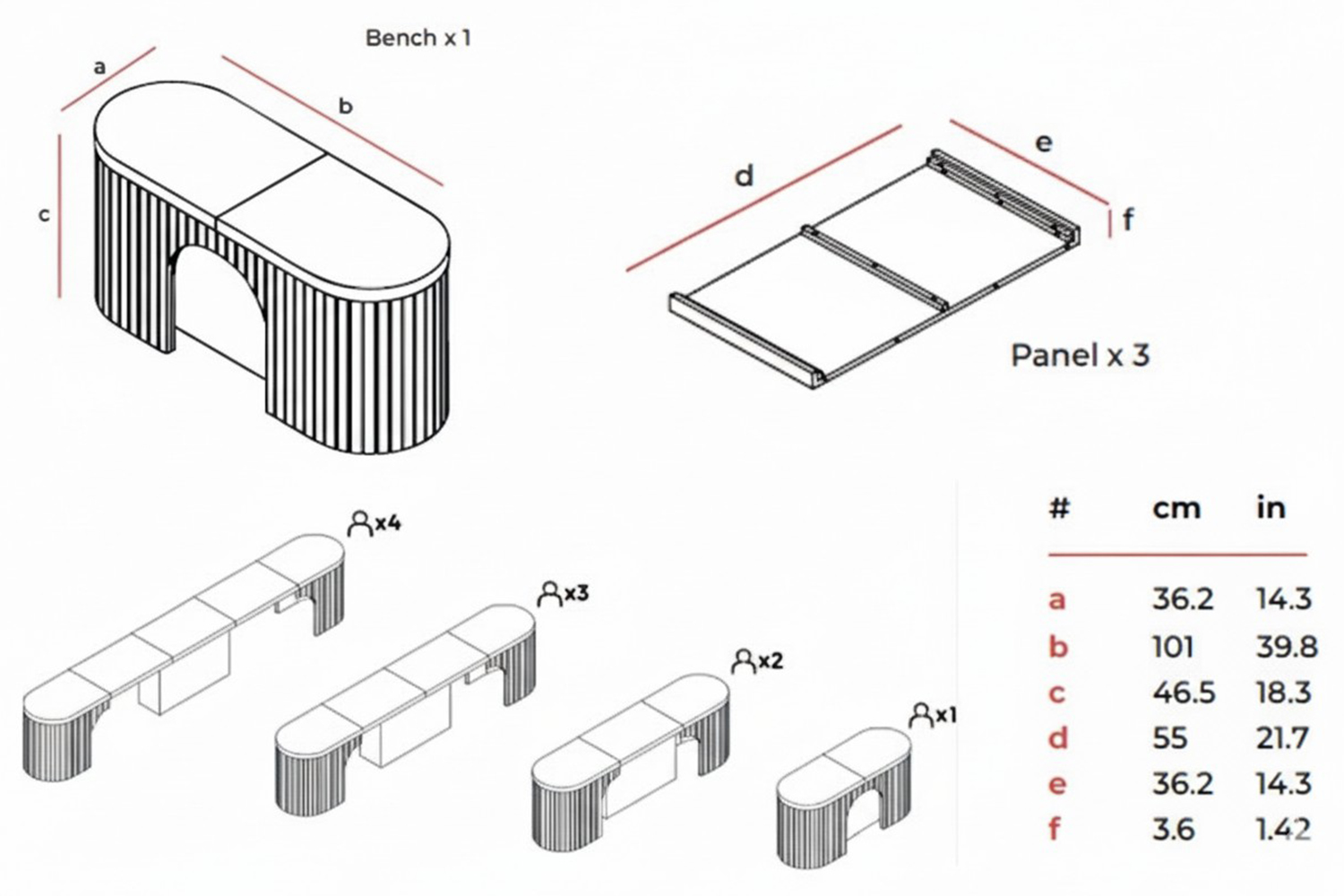 Bench x 1

a

b

c

d

e

f

Panel x 3

x4

x3

x2

x1

| # | cm | in |
|---|---|---|
| a | 36.2 | 14.3 |
| b | 101 | 39.8 |
| c | 46.5 | 18.3 |
| d | 55 | 21.7 |
| e | 36.2 | 14.3 |
| f | 3.6 | 1.42 |