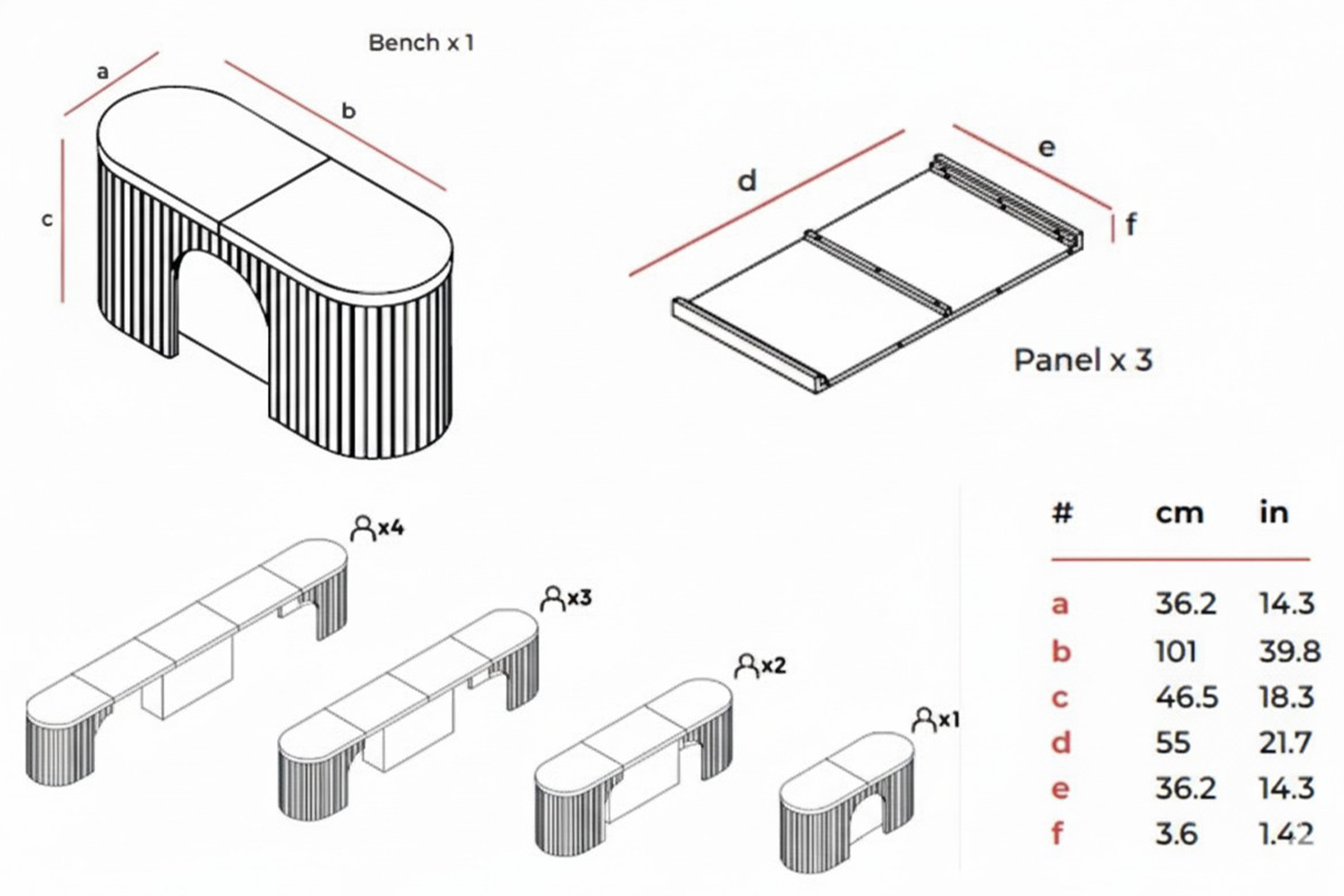 Bench x 1

a

b

c

d

e

f

Panel x 3

x4

x3

x2

x1

| # | cm | in |
|---|---|---|
| a | 36.2 | 14.3 |
| b | 101 | 39.8 |
| c | 46.5 | 18.3 |
| d | 55 | 21.7 |
| e | 36.2 | 14.3 |
| f | 3.6 | 1.42 |