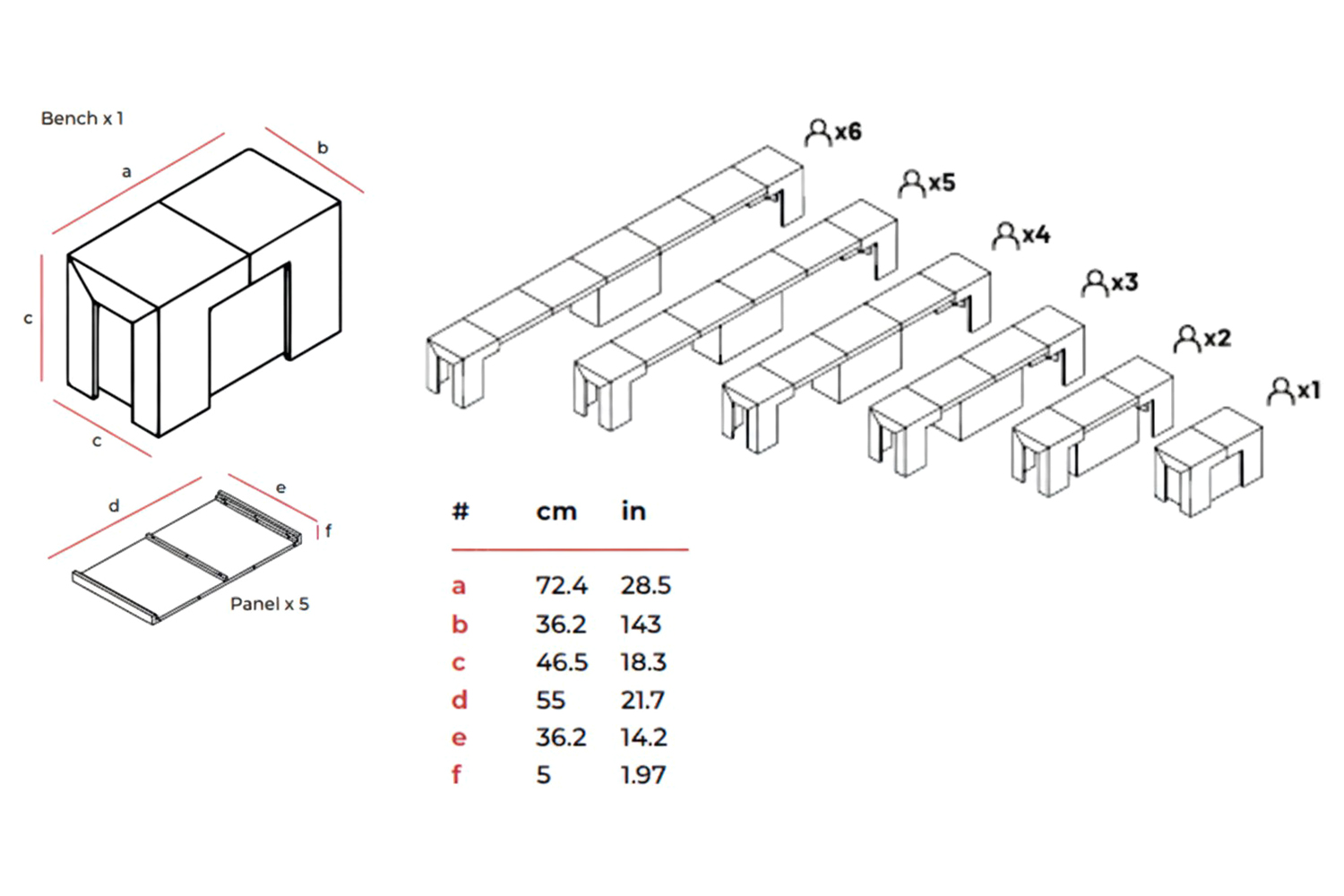 Bench x 1

a

b

c

c

d

e

f

Panel x 5

x6

x5

x4

x3

x2

x1

| # | cm | in |
|---|---|---|
| a | 72.4 | 28.5 |
| b | 36.2 | 143 |
| c | 46.5 | 18.3 |
| d | 55 | 21.7 |
| e | 36.2 | 14.2 |
| f | 5 | 1.97 |