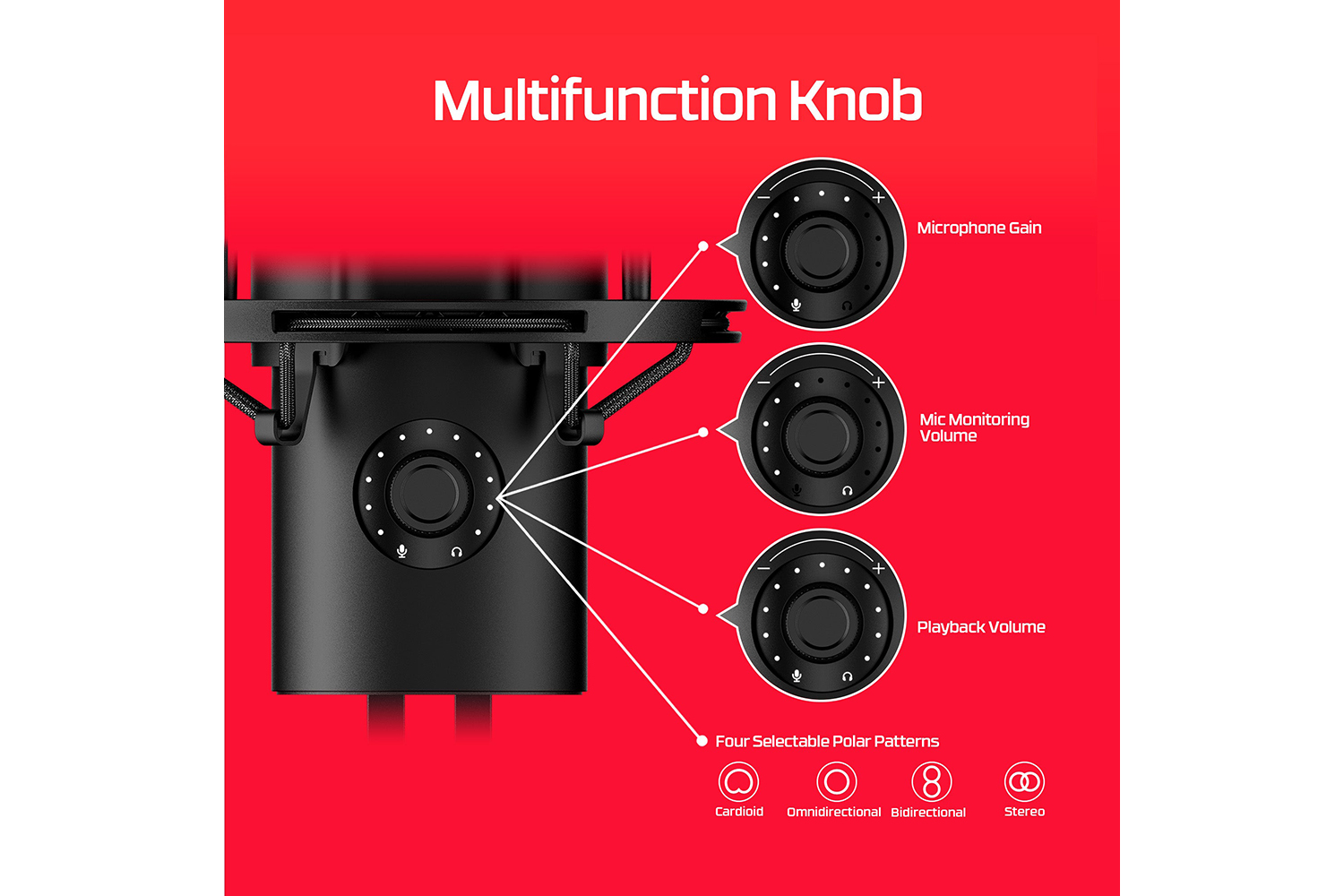 Multifunction Knob

Microphone Gain

Mic Monitoring Volume

Playback Volume

Four Selectable Polar Patterns

Cardioid Omnidirectional Bidirectional Stereo