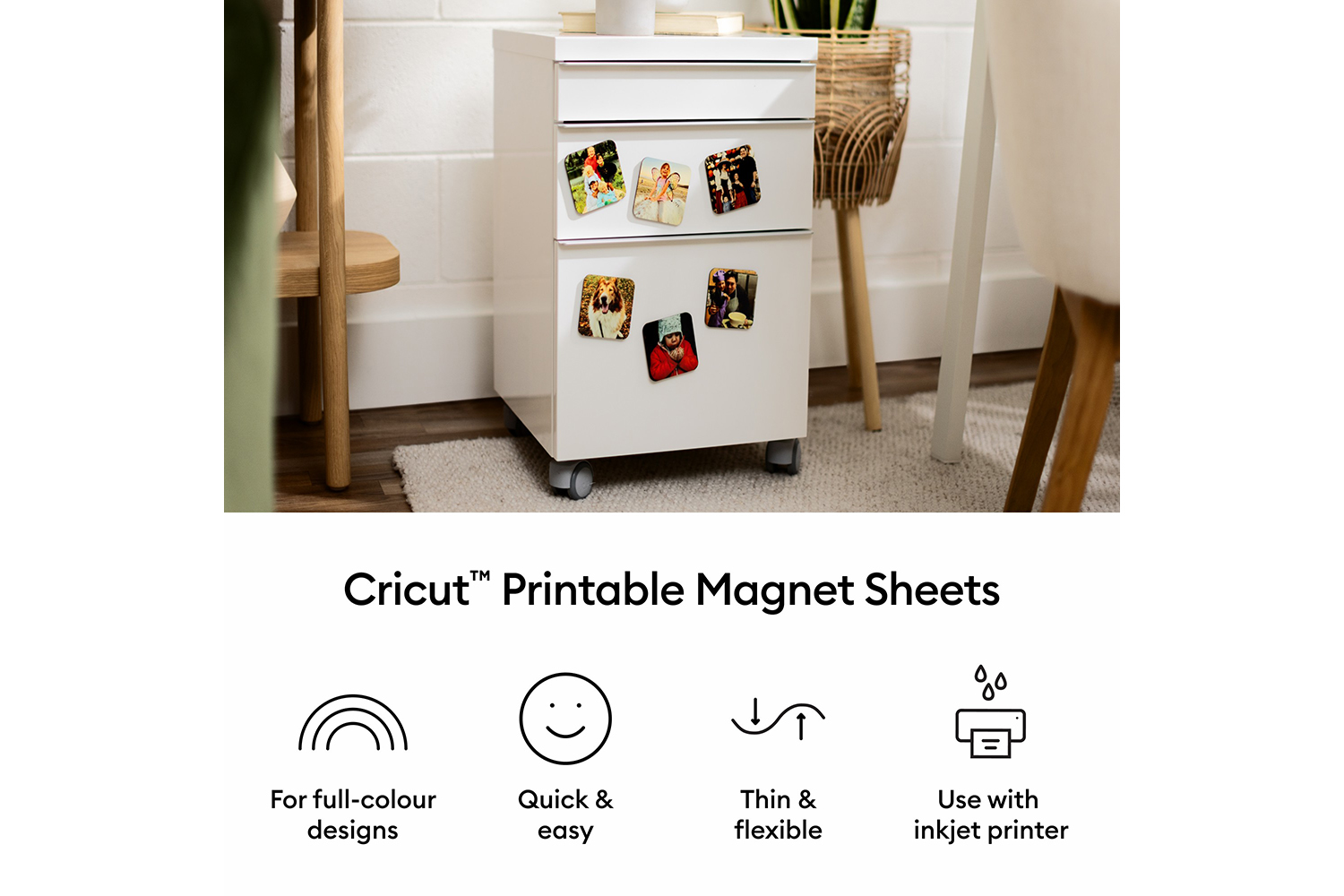 Cricut™ Printable Magnet Sheets

For full-colour designs

Quick & easy

Thin & flexible

Use with inkjet printer