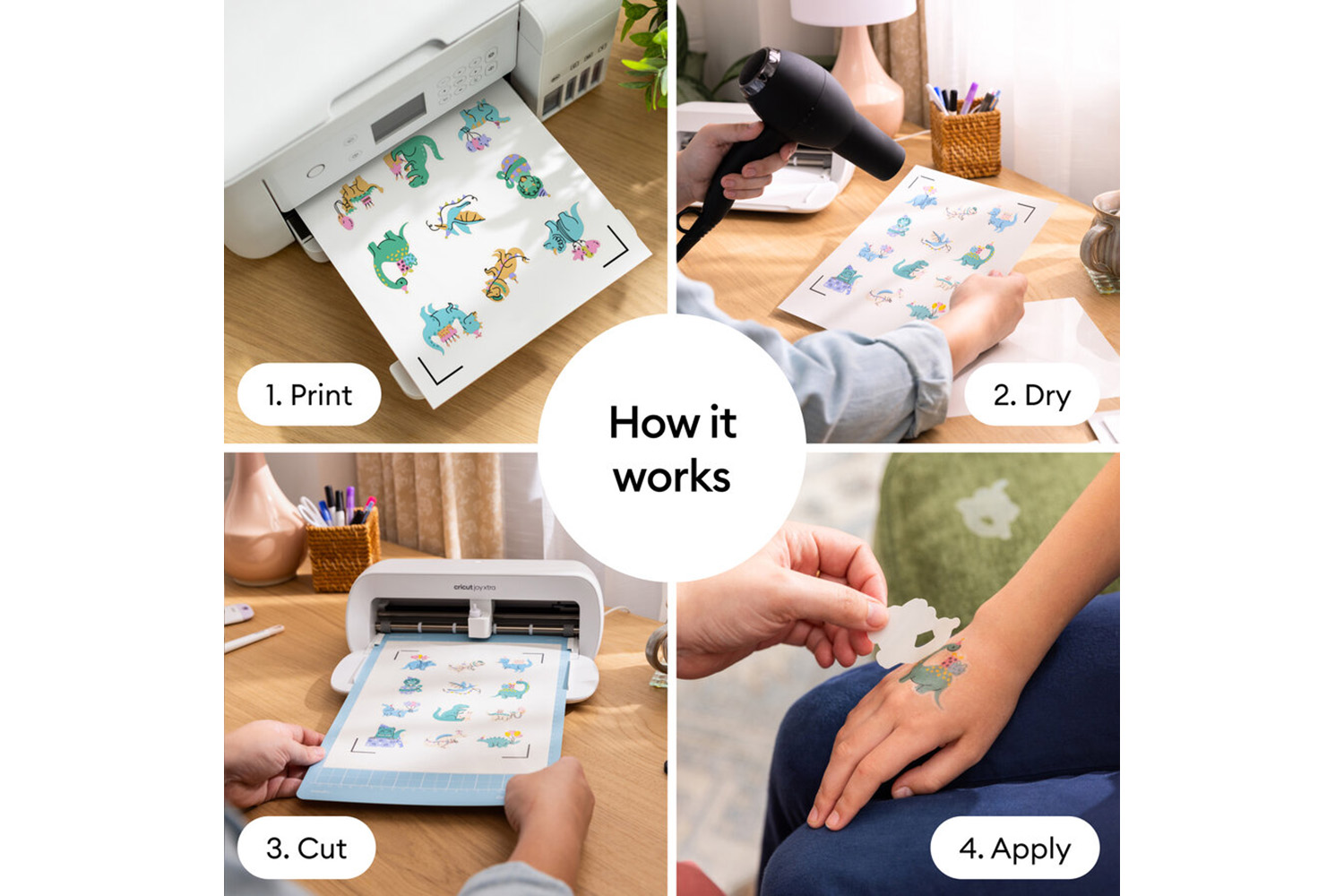 1. Print

2. Dry

How it works

cricut joy xtra

3. Cut

4. Apply