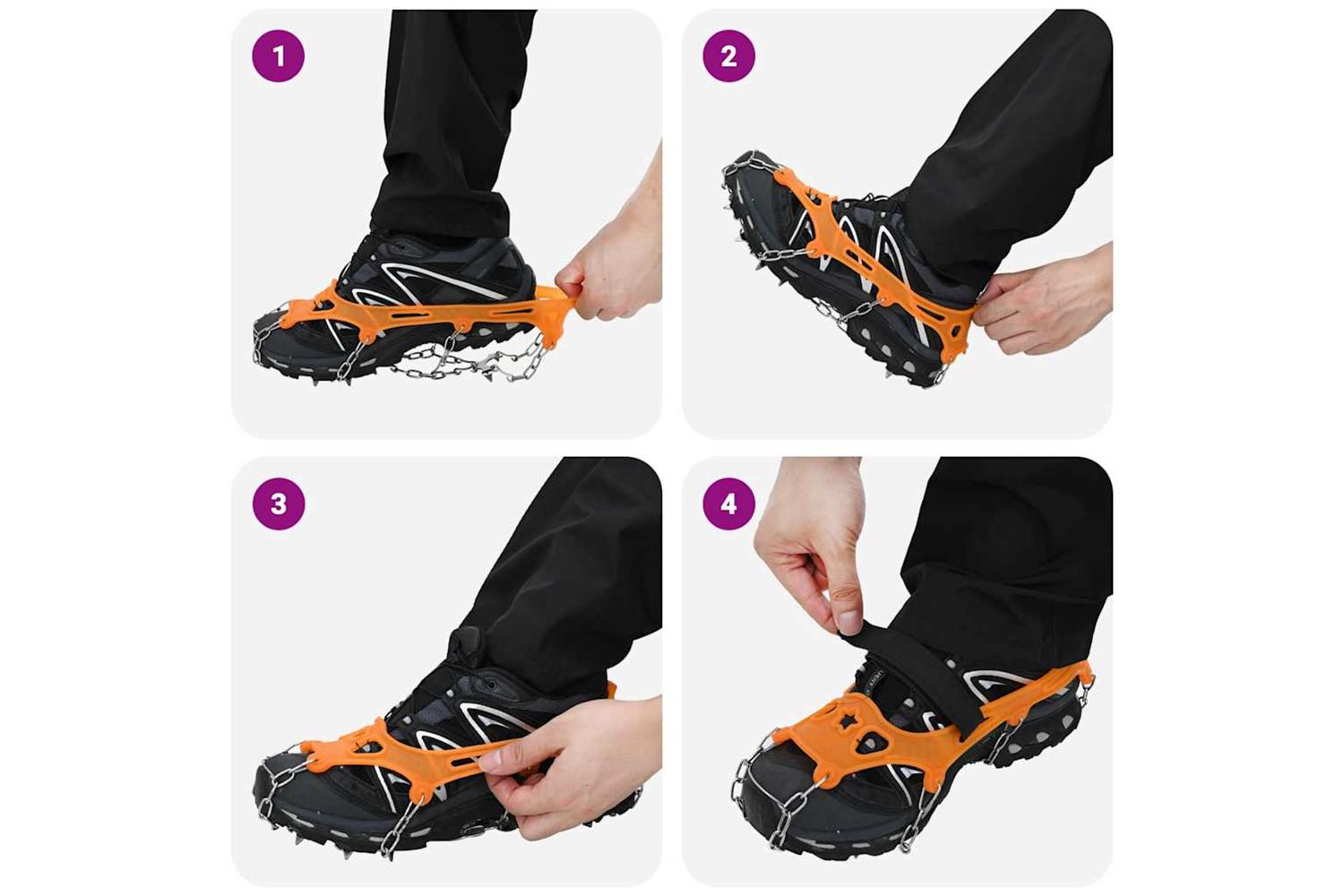 1

2

3

4