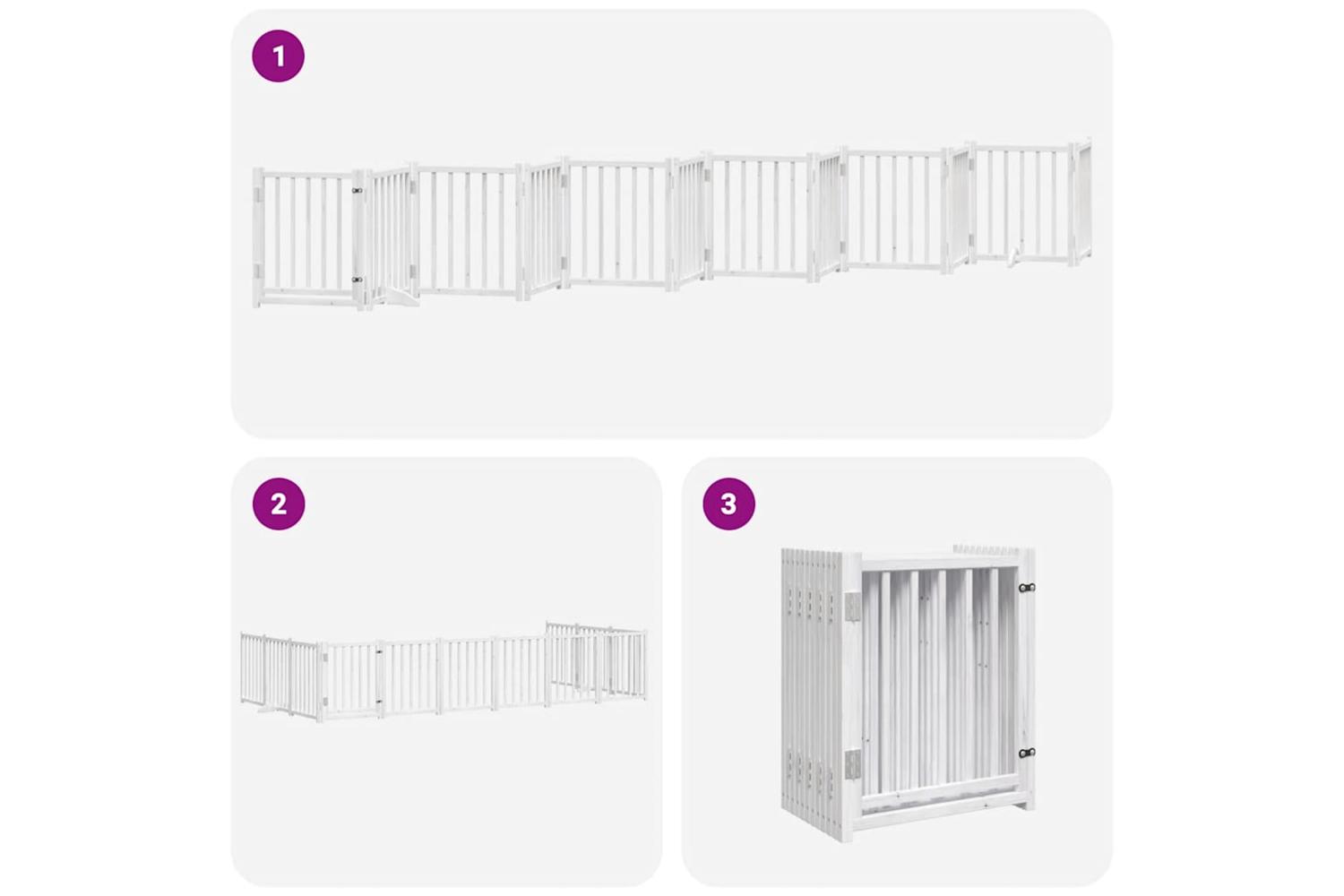 1

2

3