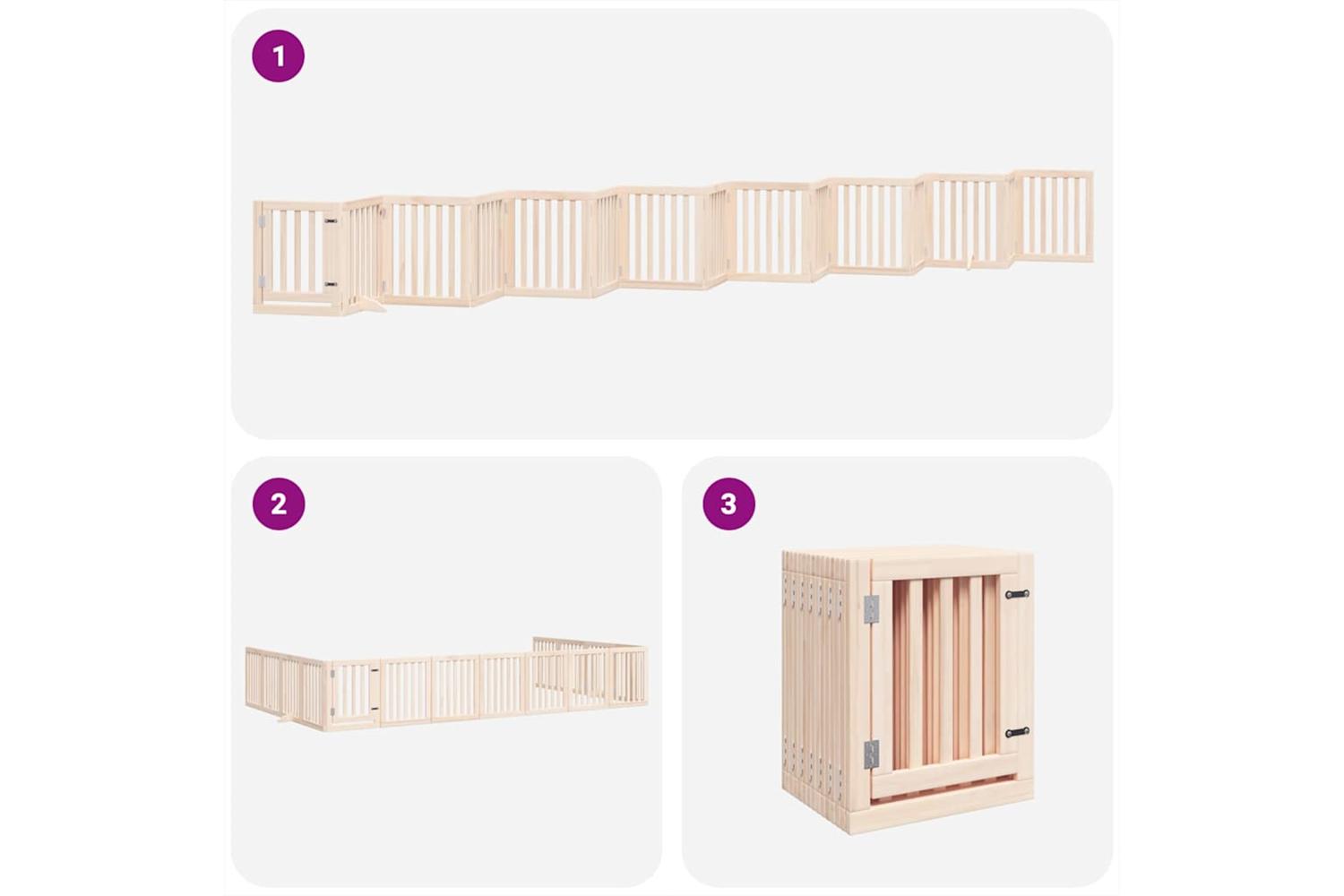 1

2

3