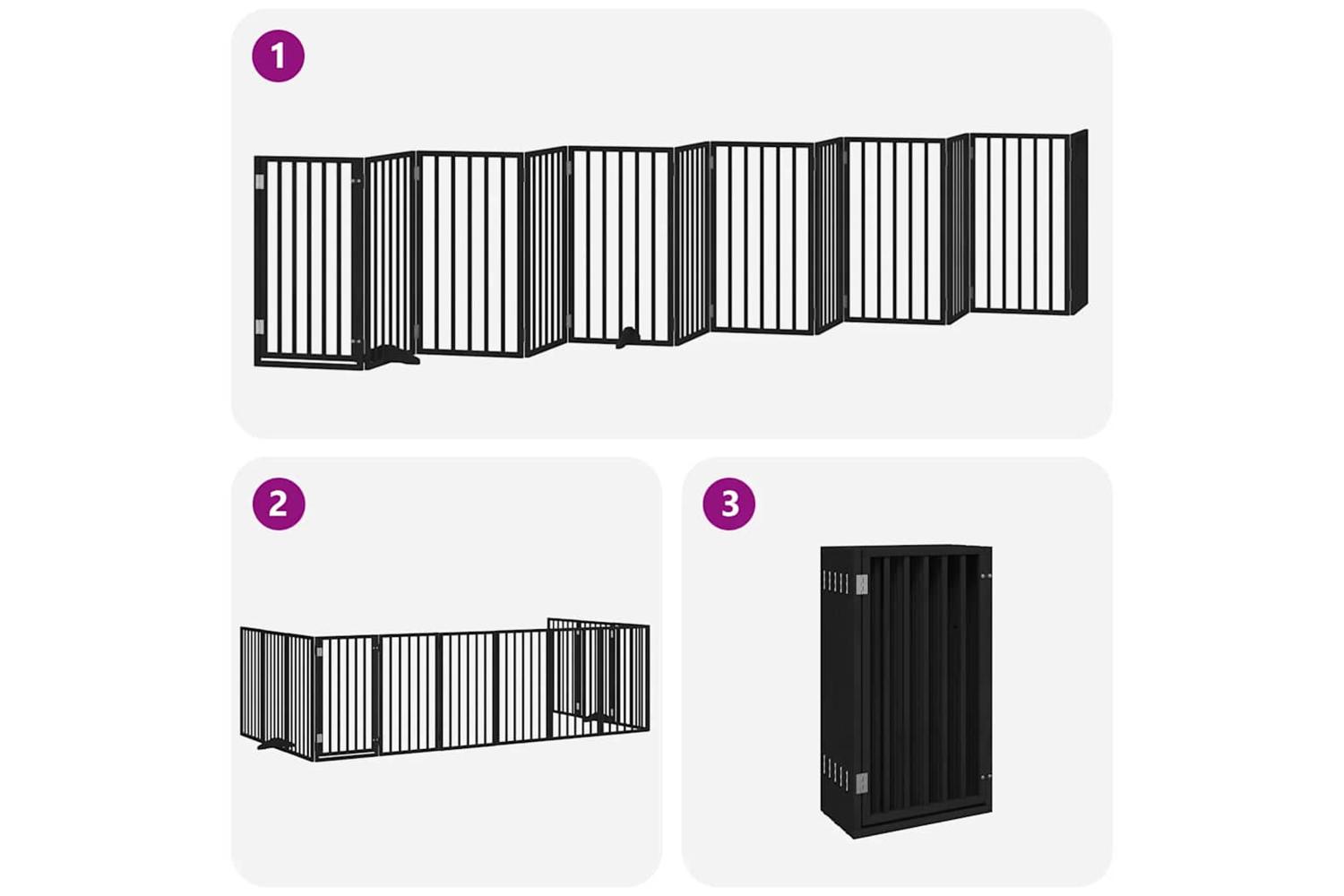 1

2

3