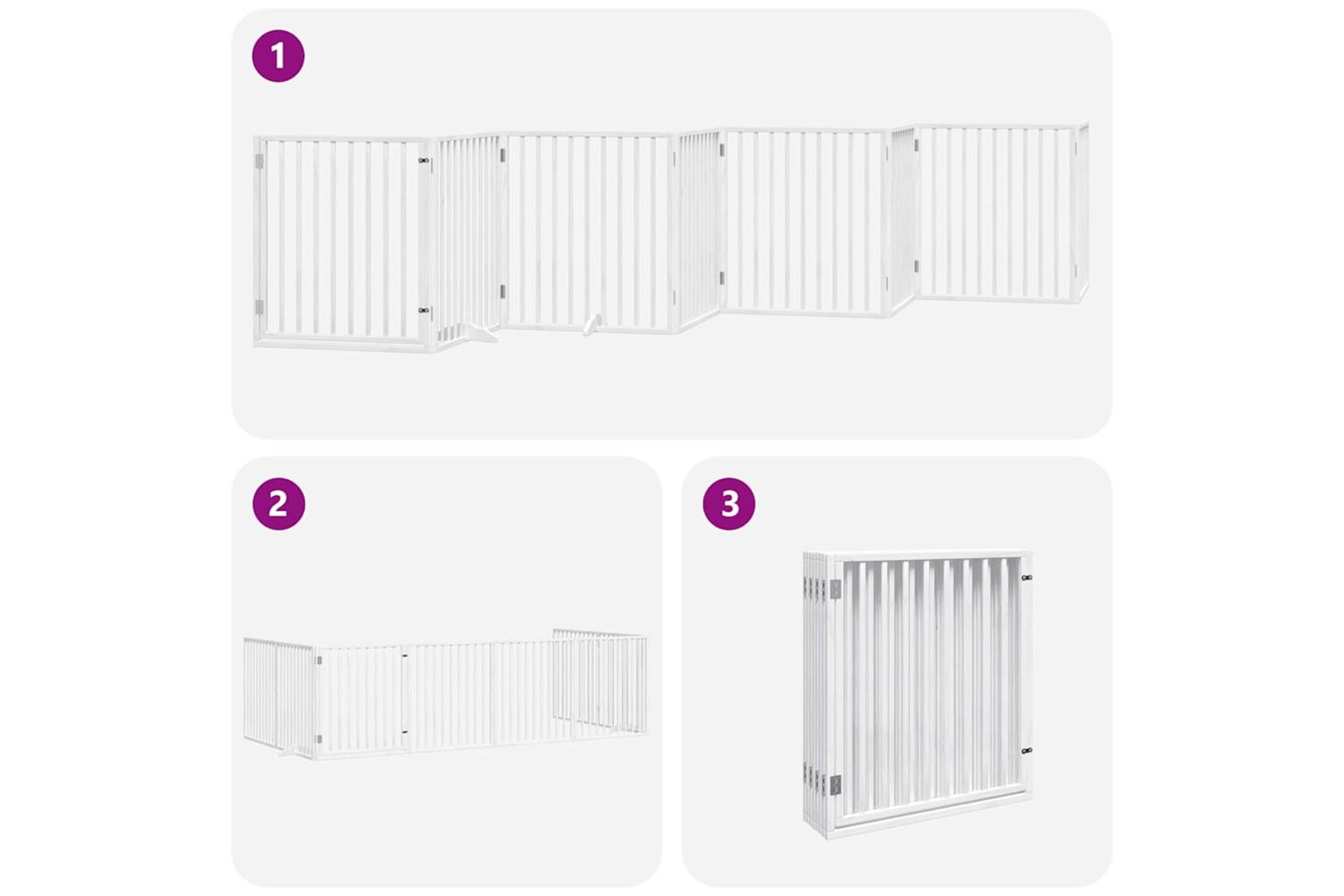 1

2

3