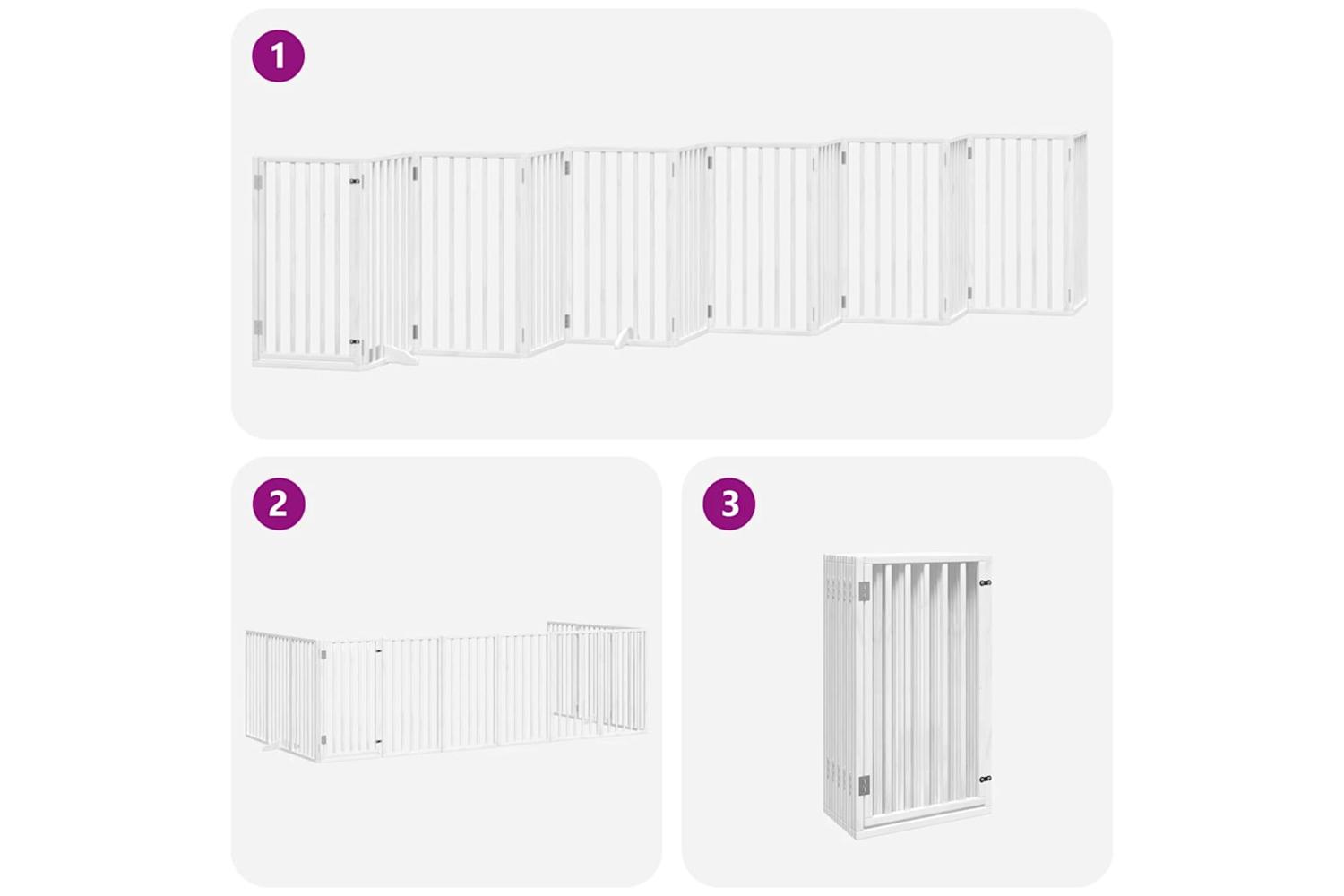 1

2

3