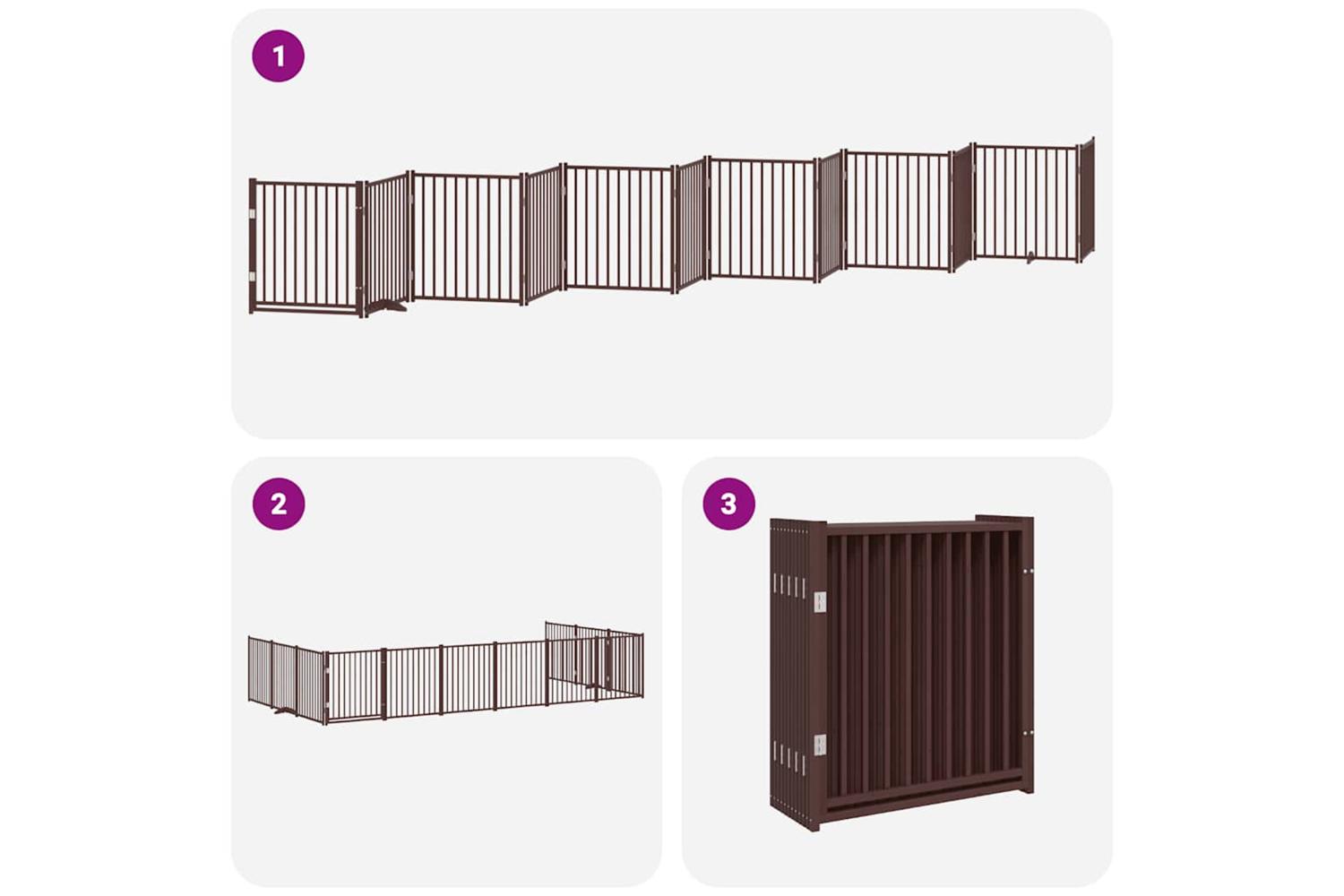 1

2

3