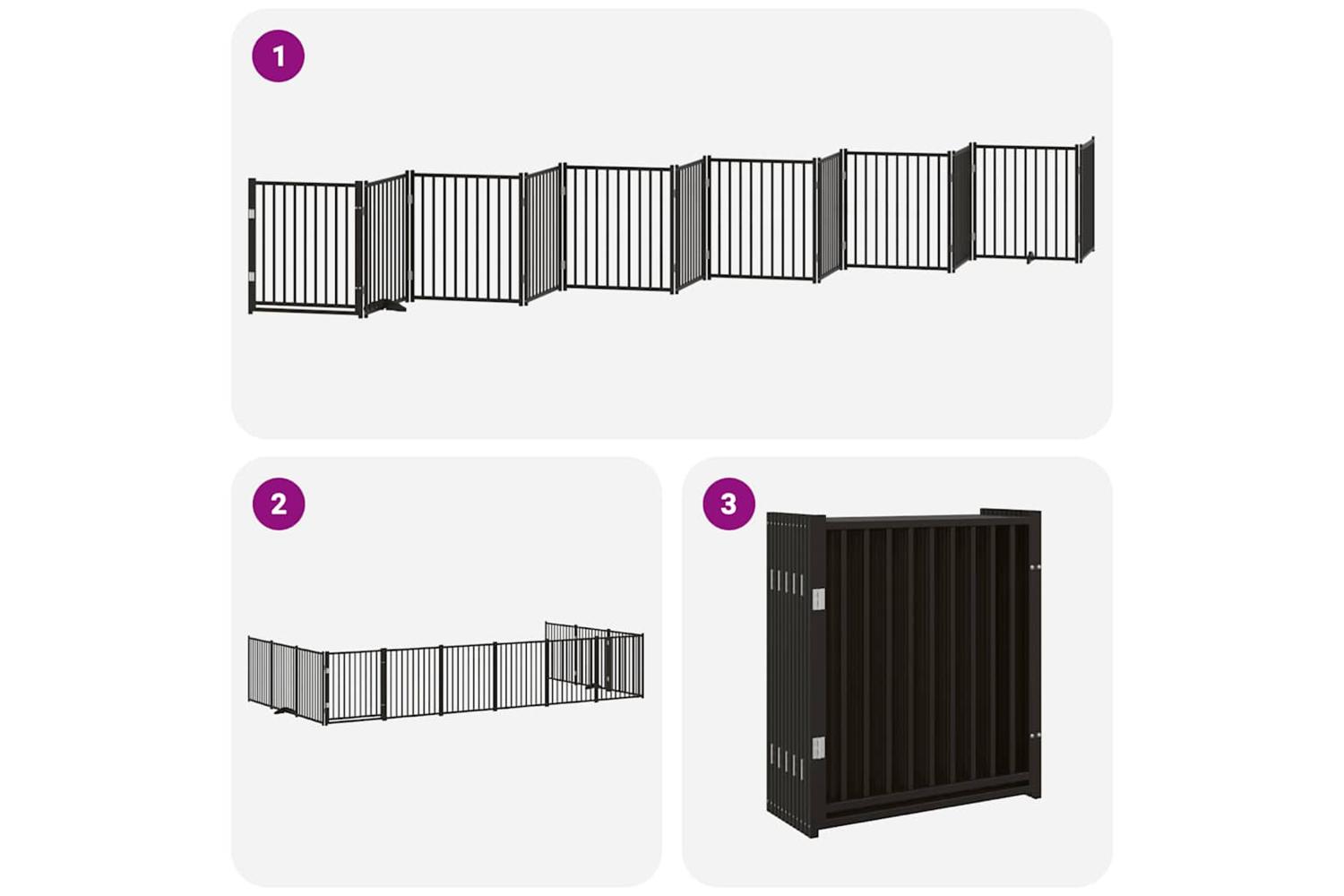 1

2

3