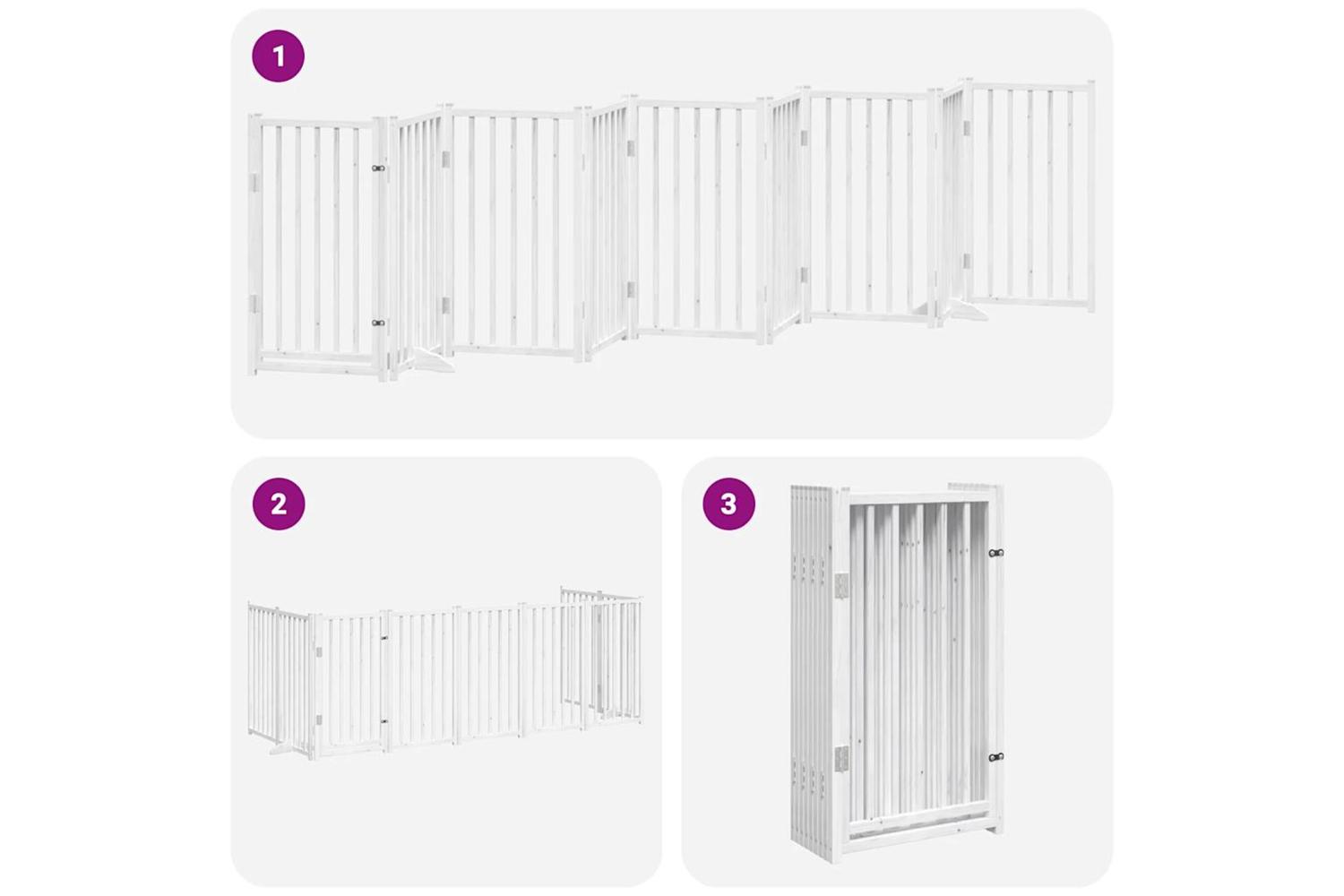 1

2

3