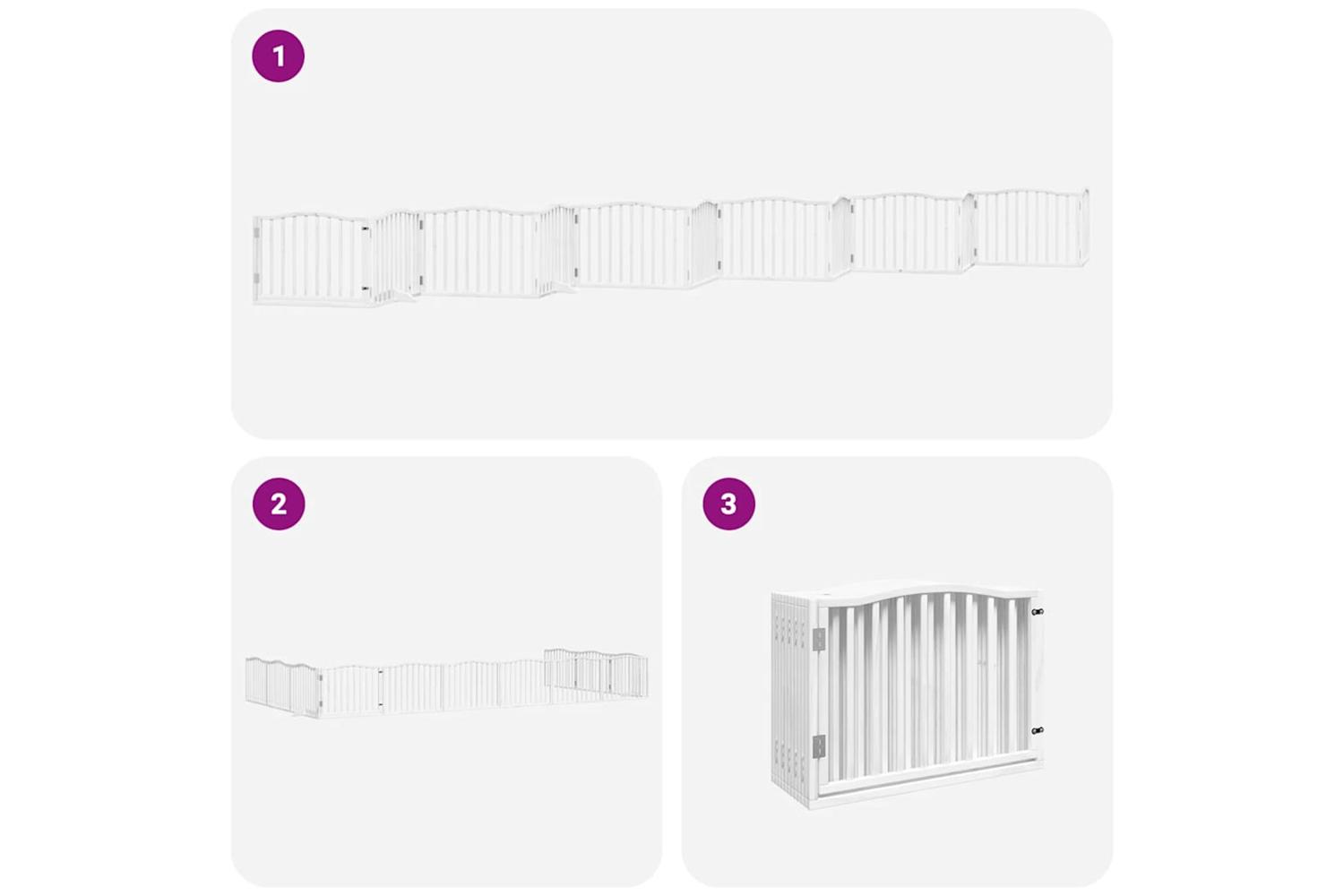 1

2

3