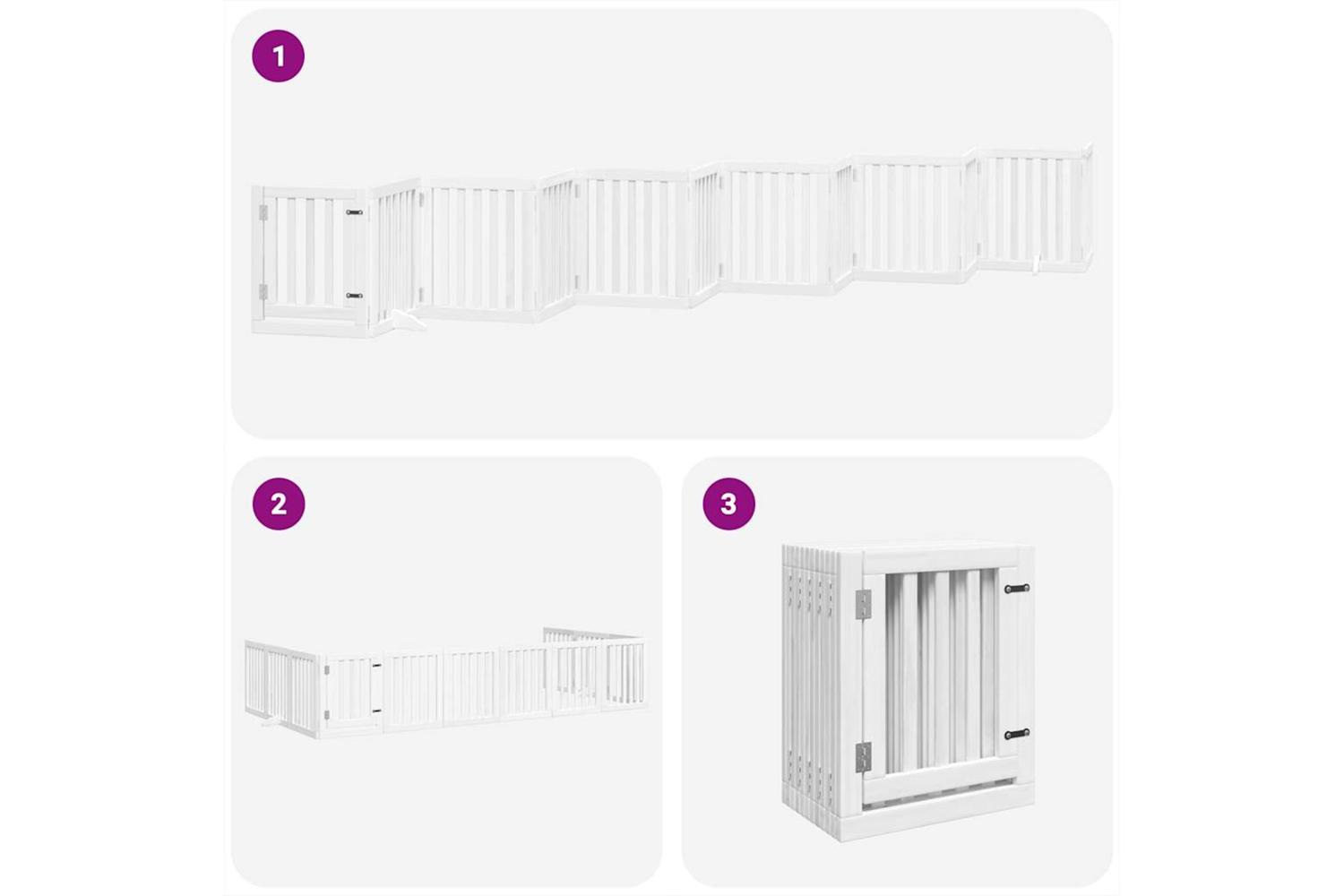 1

2

3