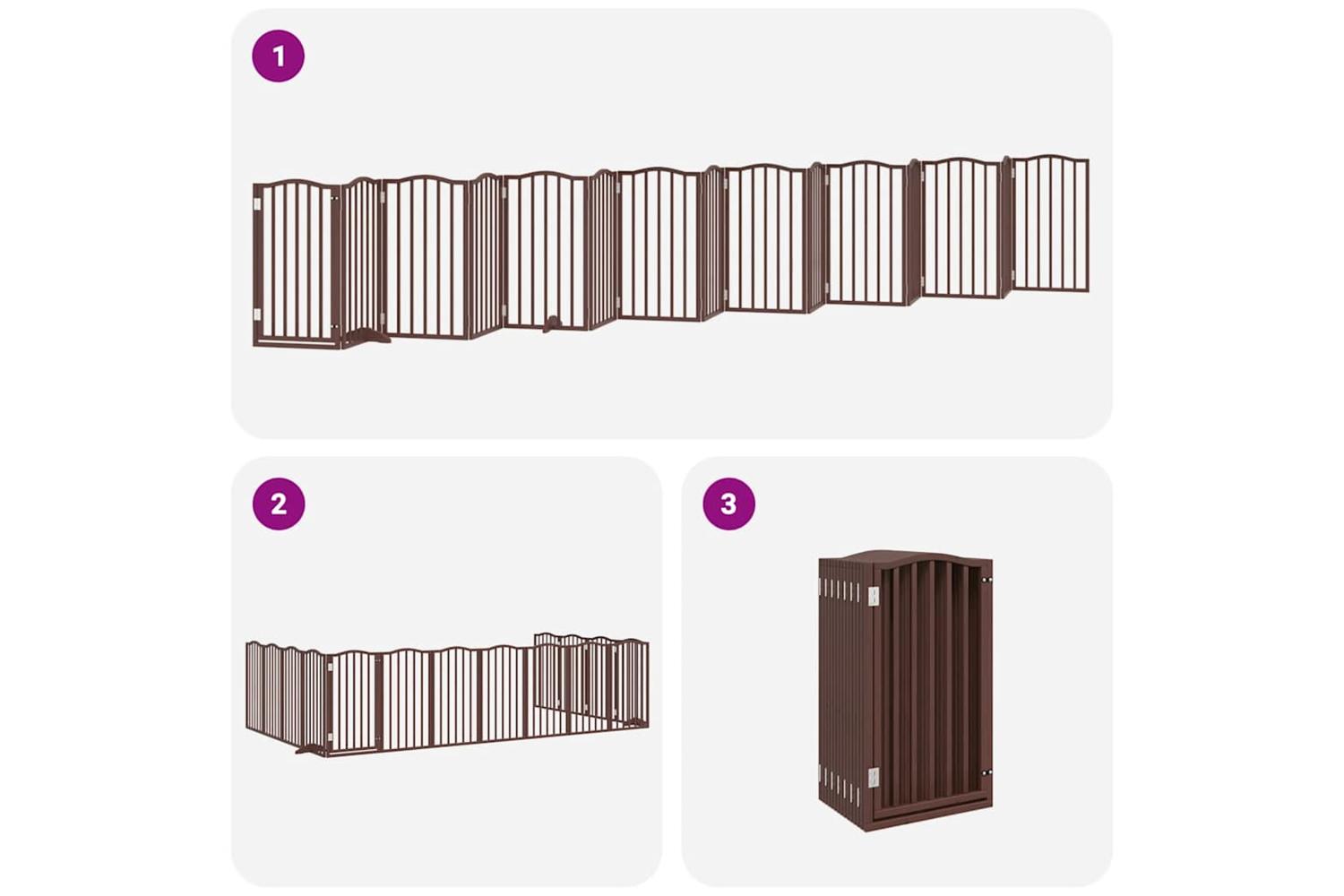 1

2

3