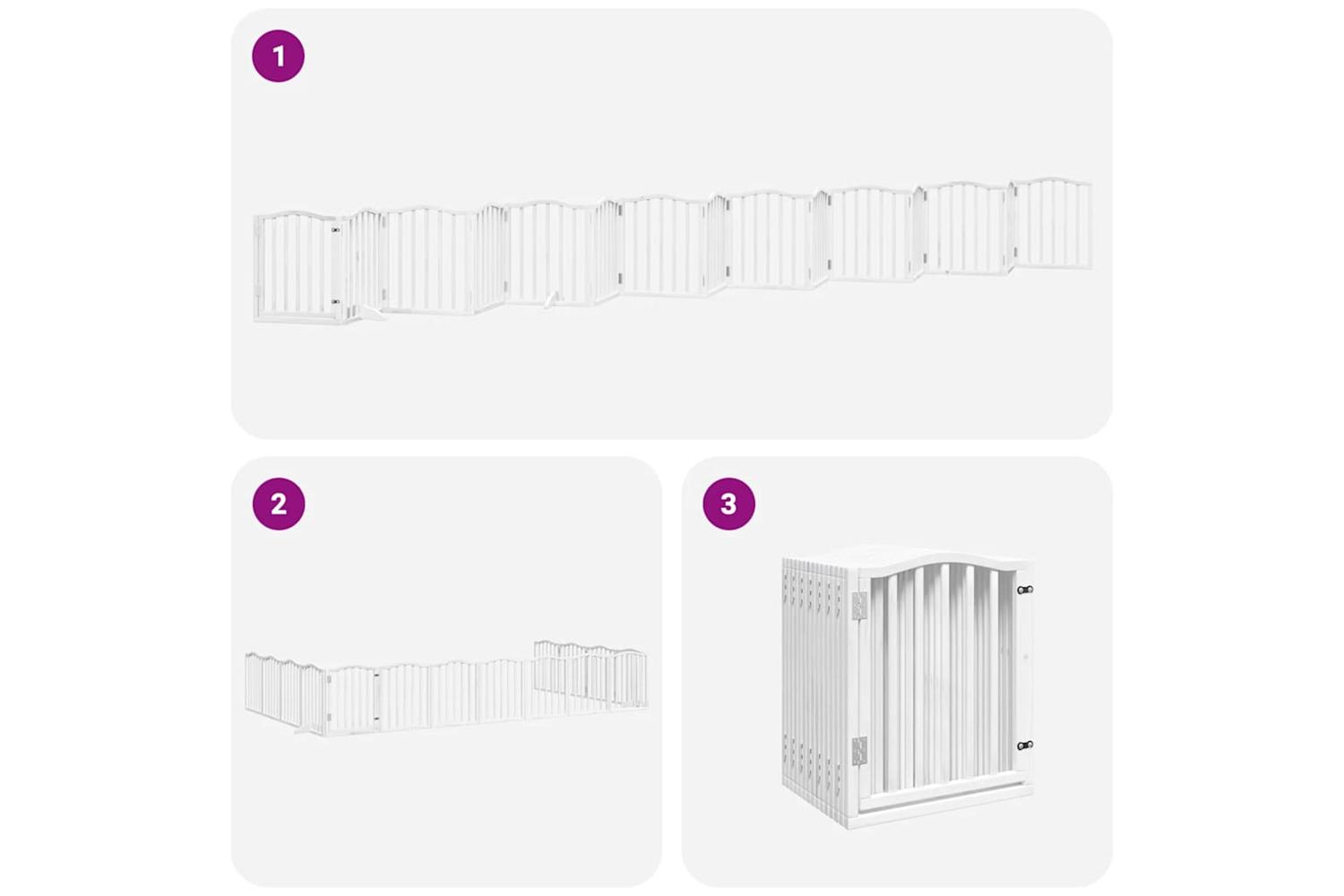 1

2

3