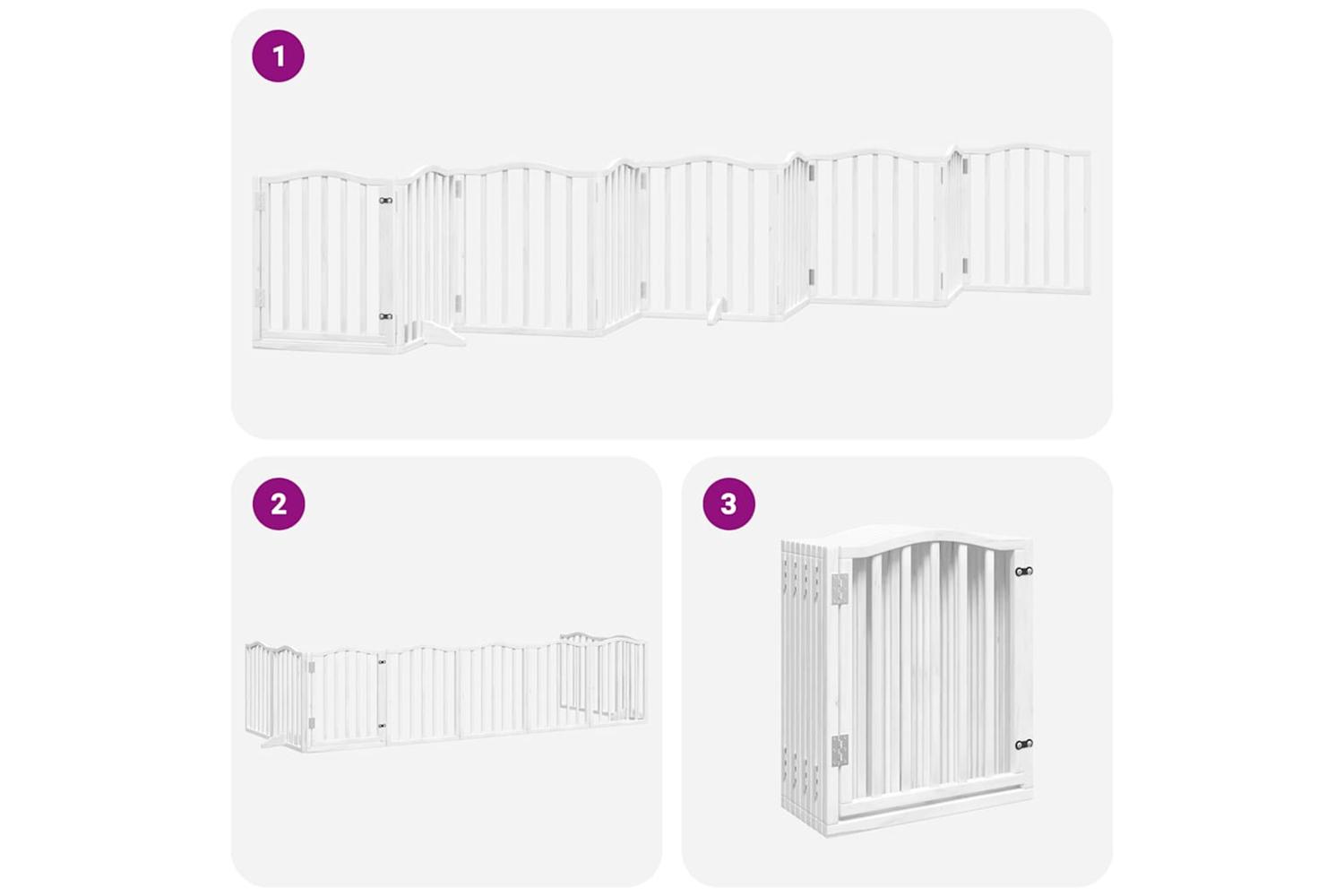 1

2

3