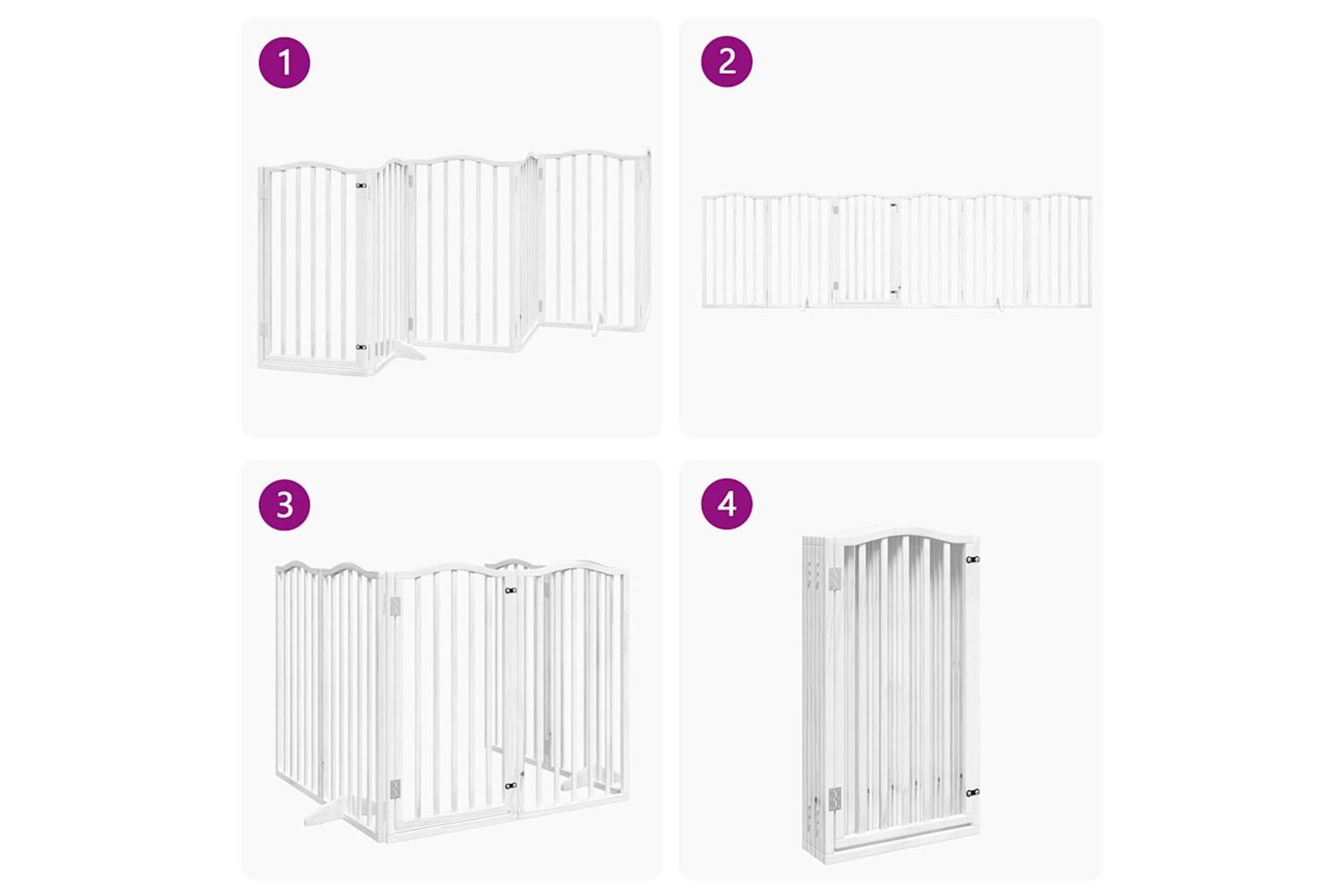 1

2

3

4