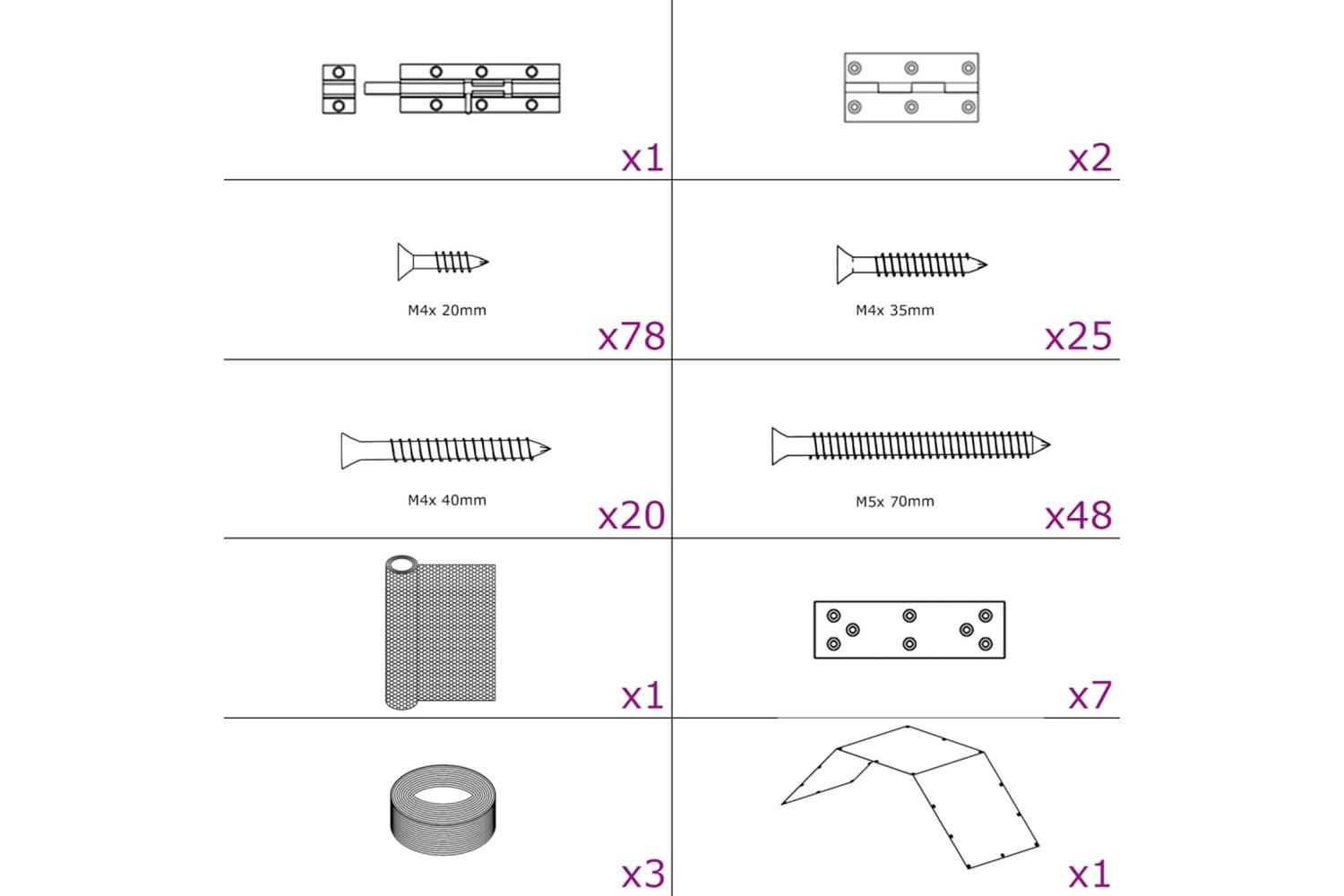 x1

x2

M4x 20mm

x78

M4x 35mm

x25

M4x 40mm

x20

M5x 70mm

x48

x1

x7

x3

x1