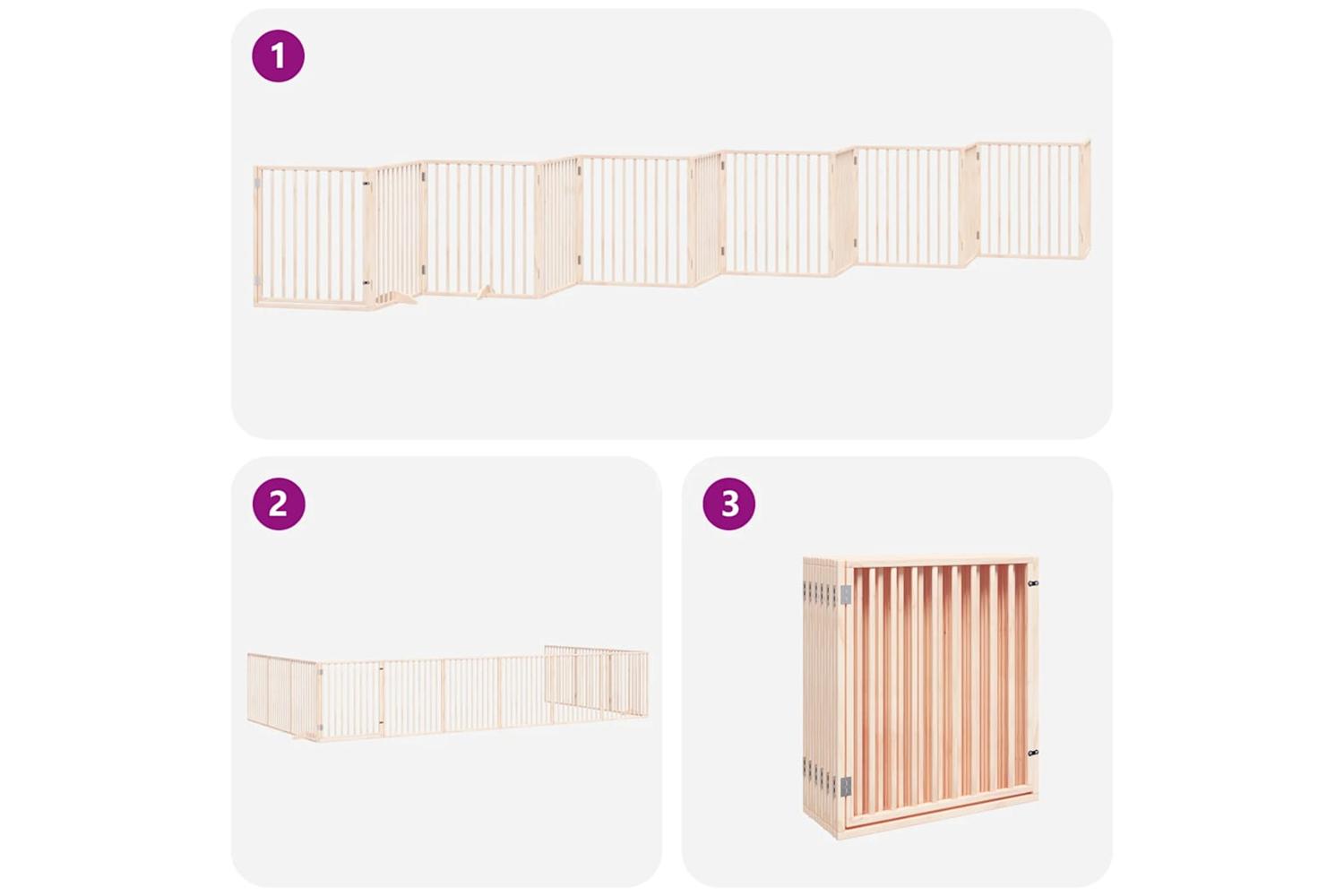 1

2

3