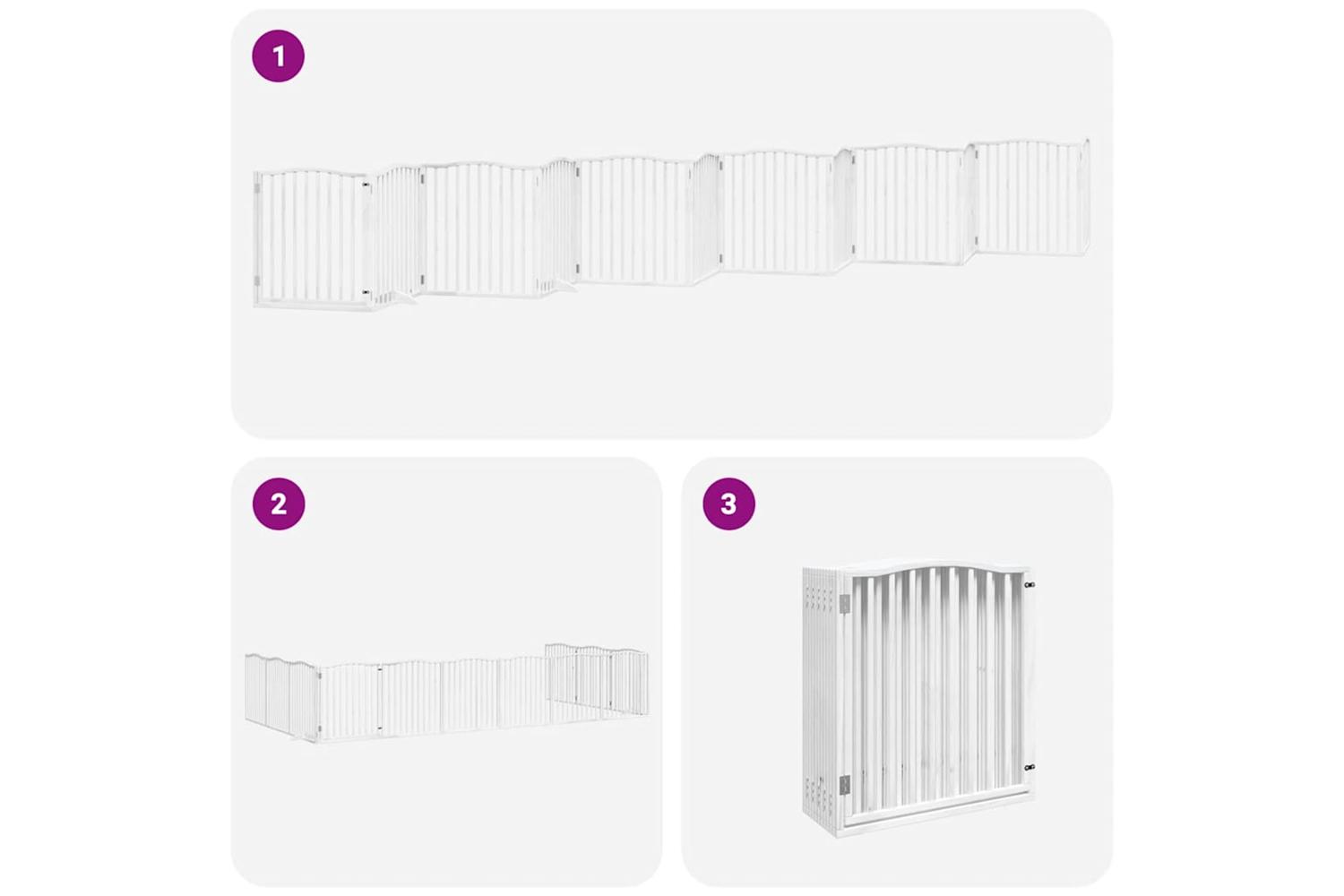 1

2

3