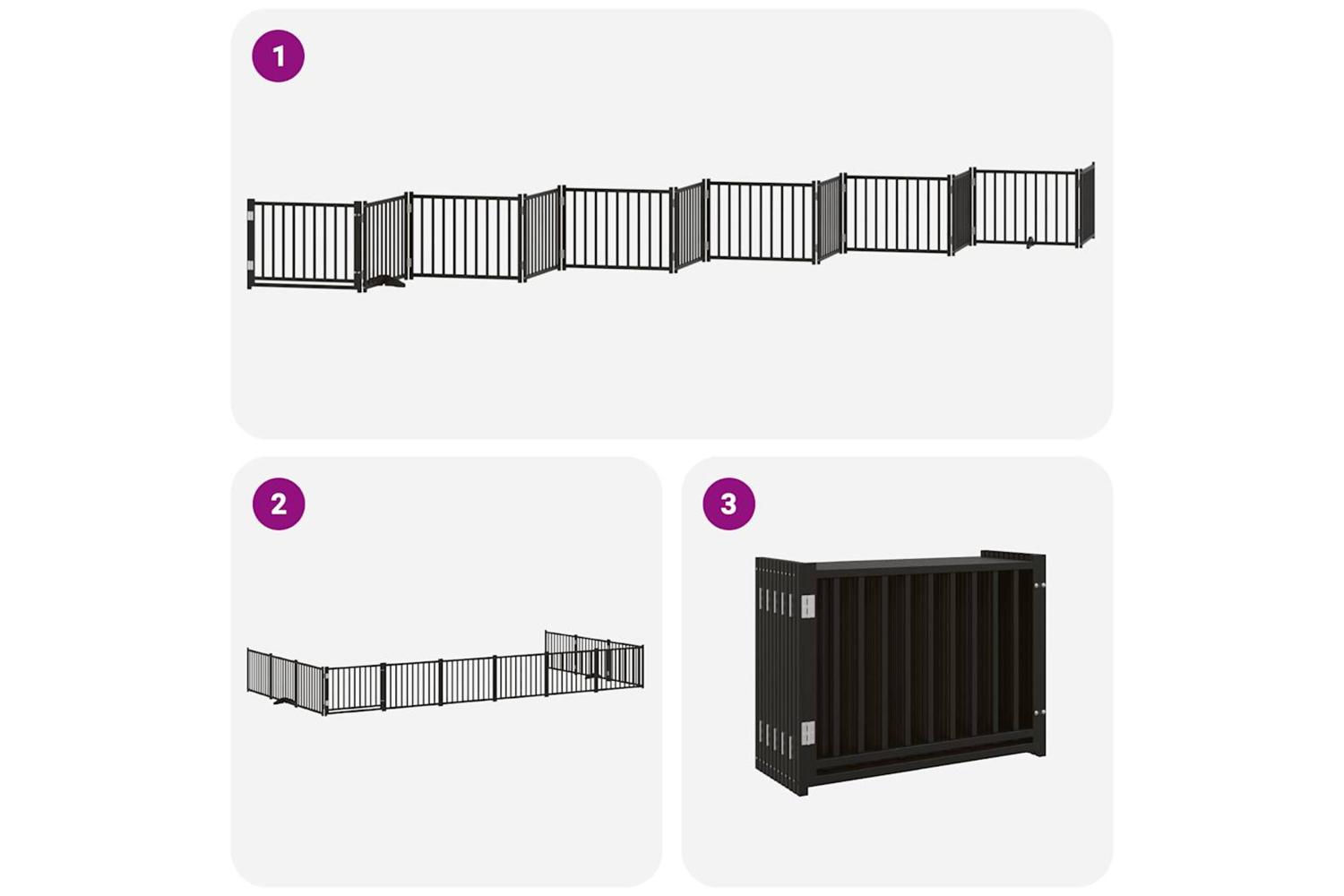 1

2

3