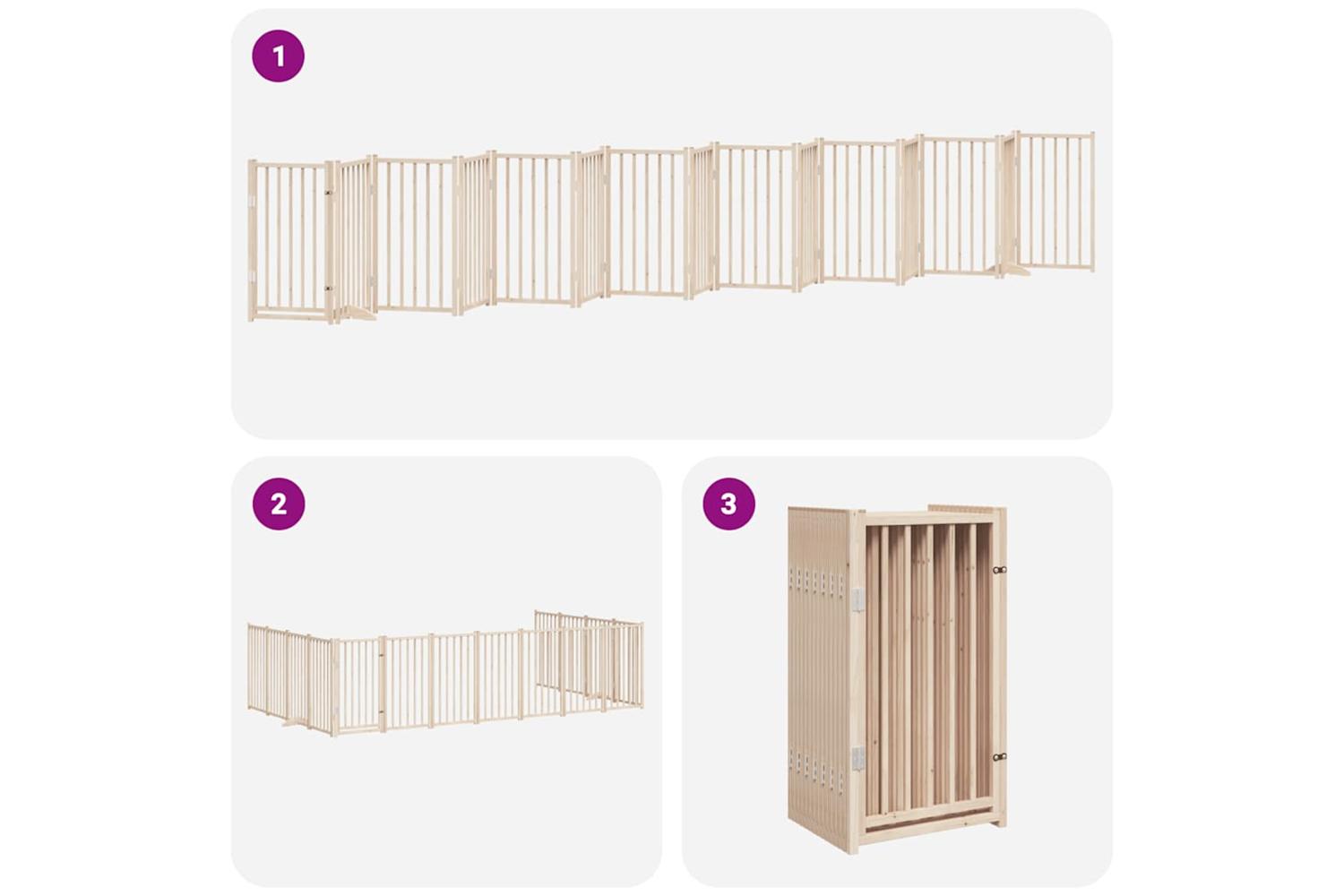 1

2

3