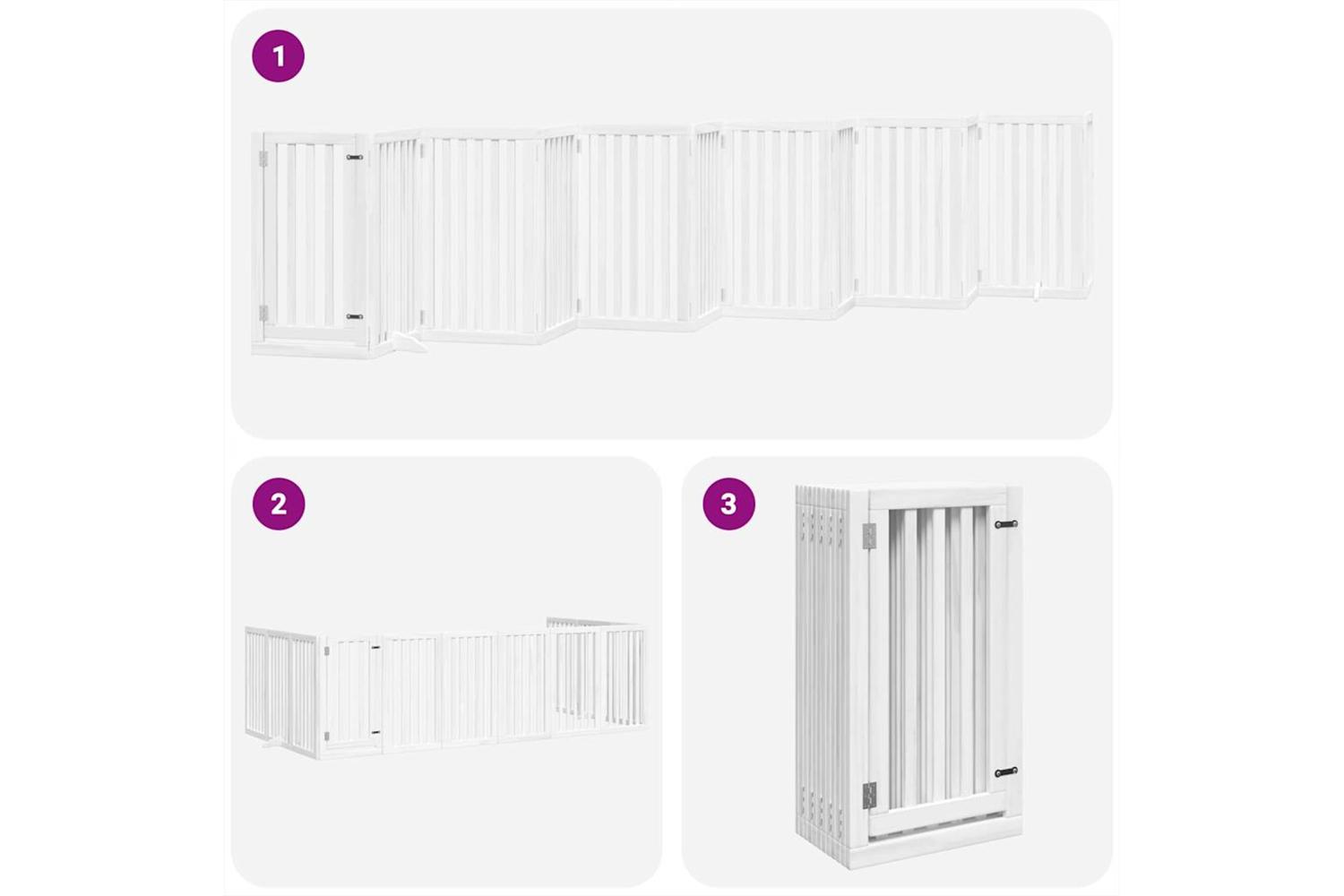 1

2

3