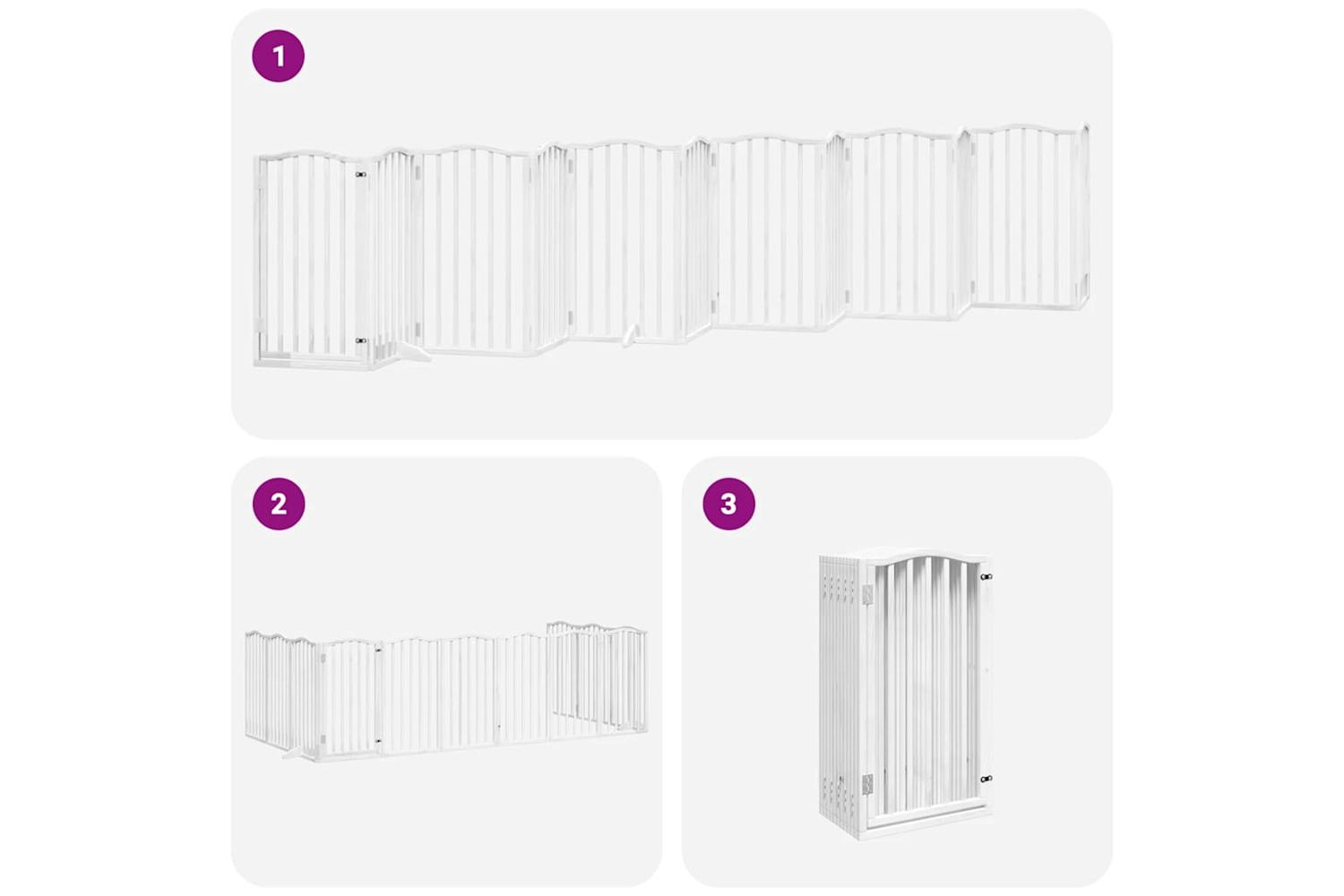 1

2

3