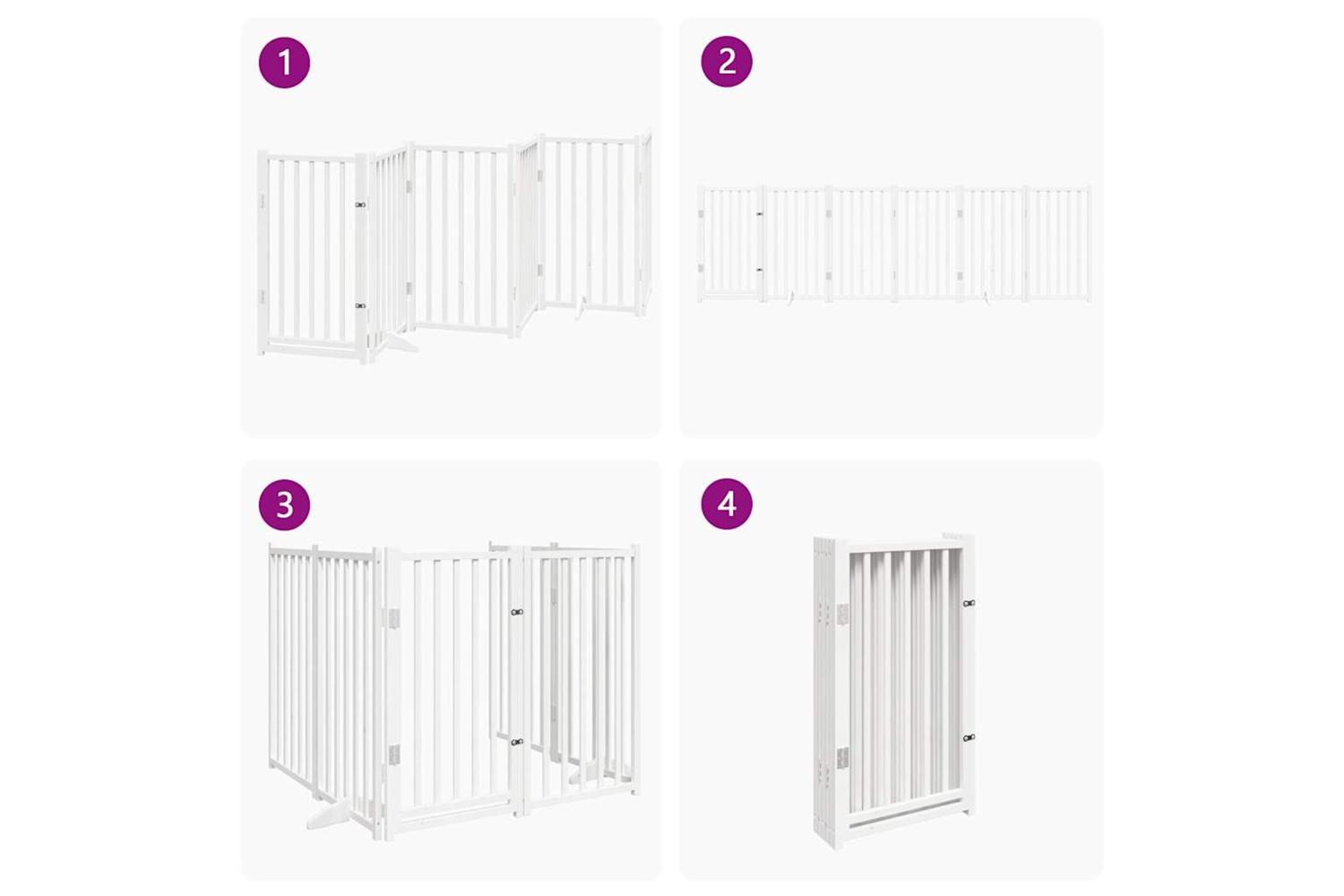 1

2

3

4