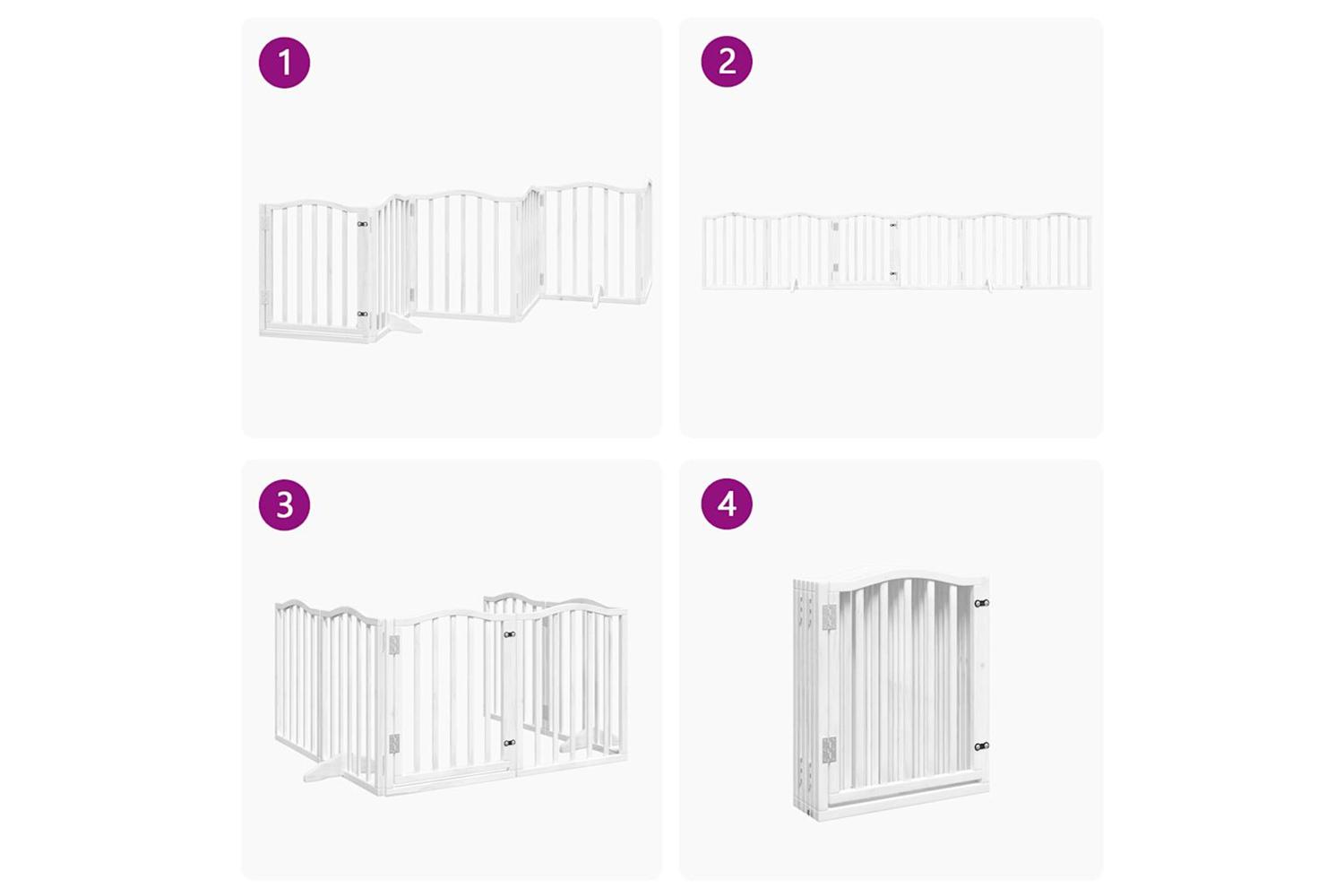 1

2

3

4