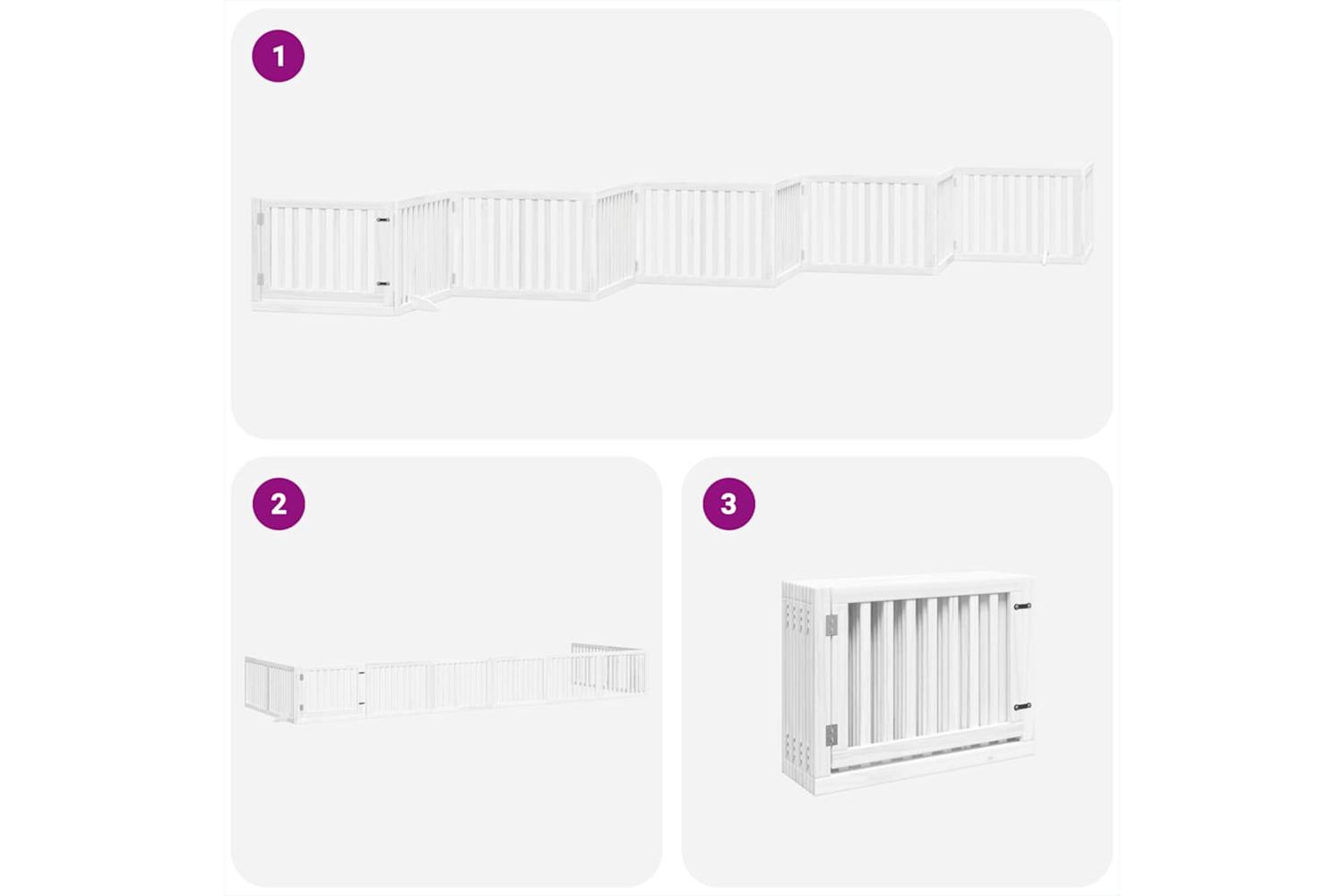 1

2

3