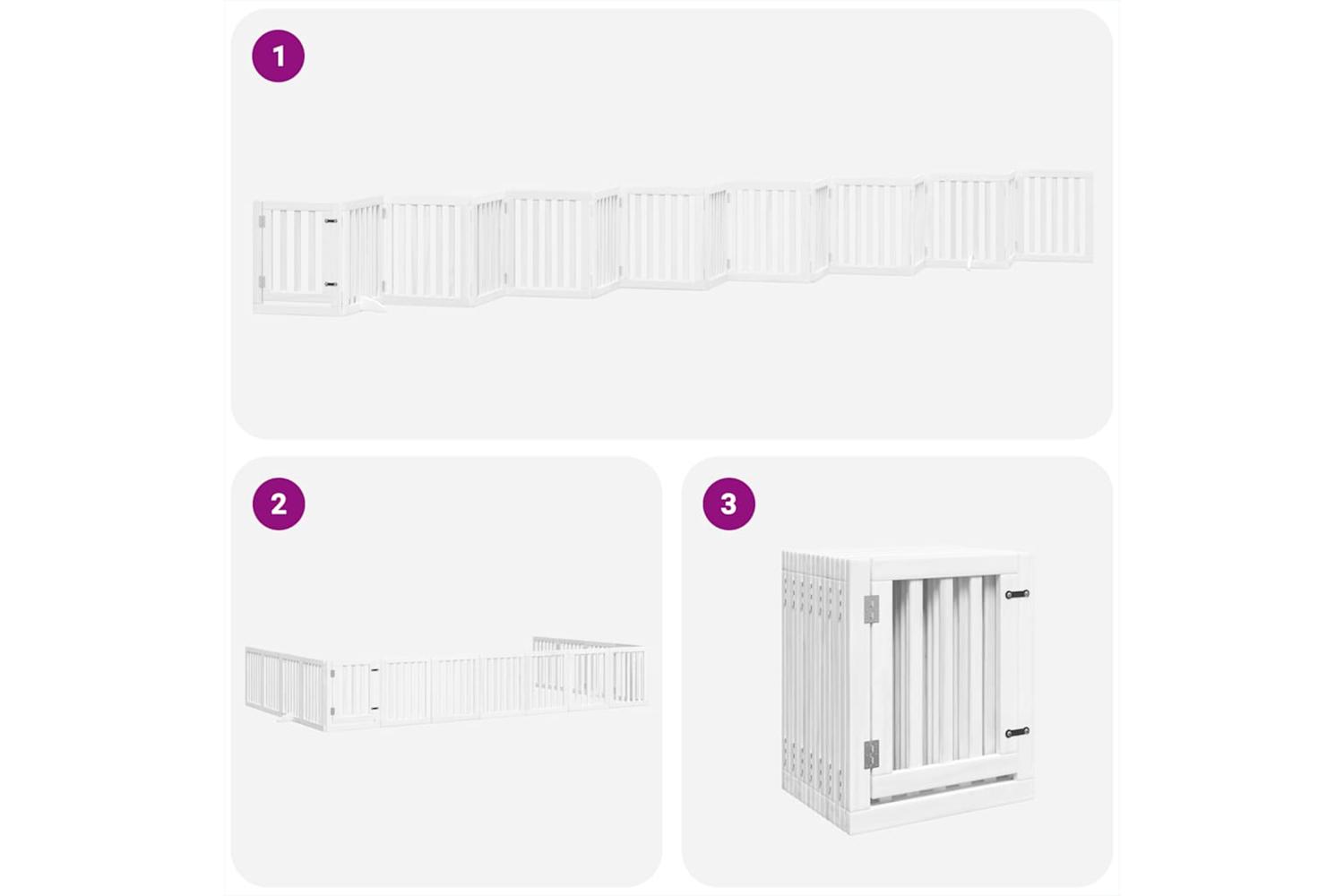 1

2

3