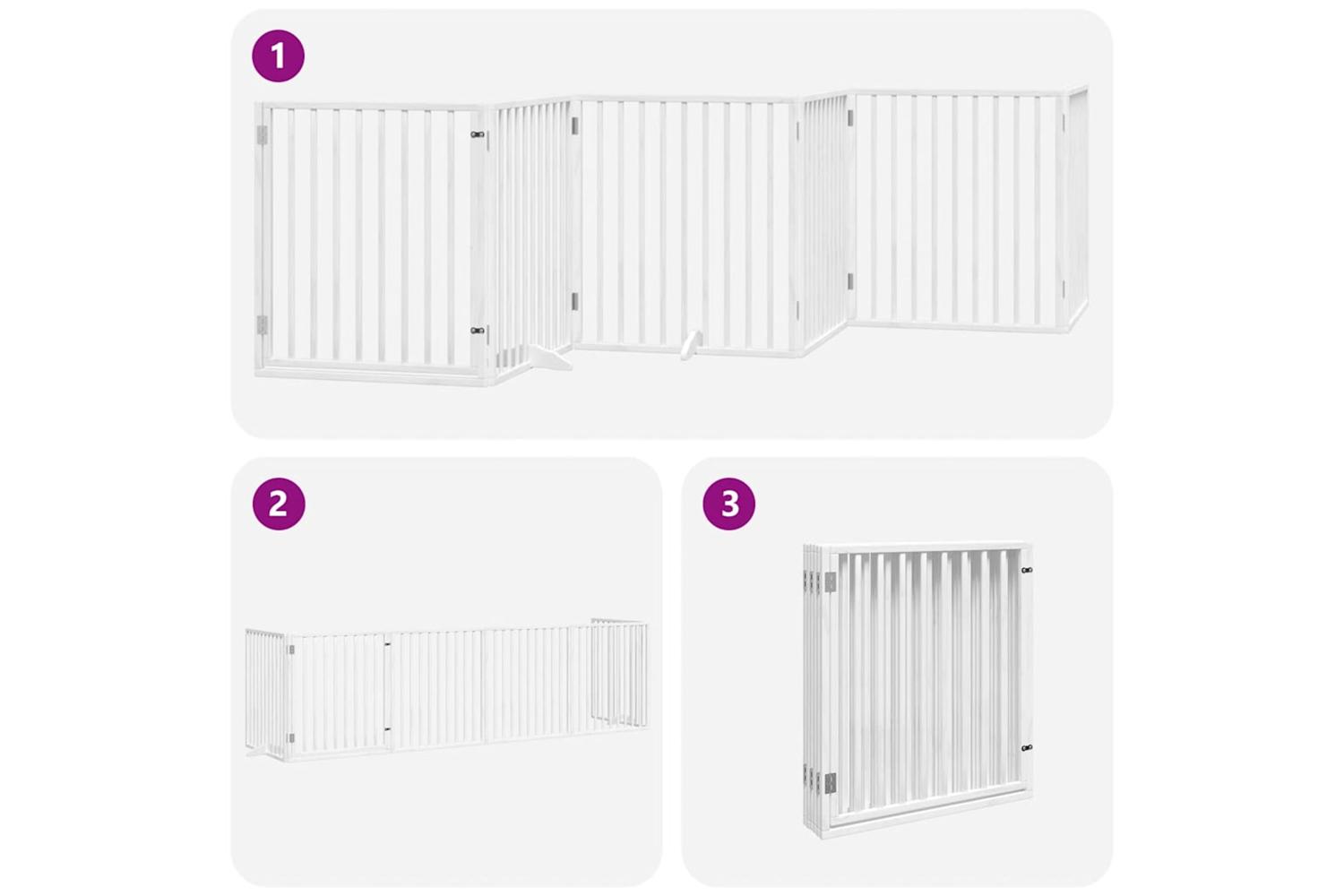 1

2

3