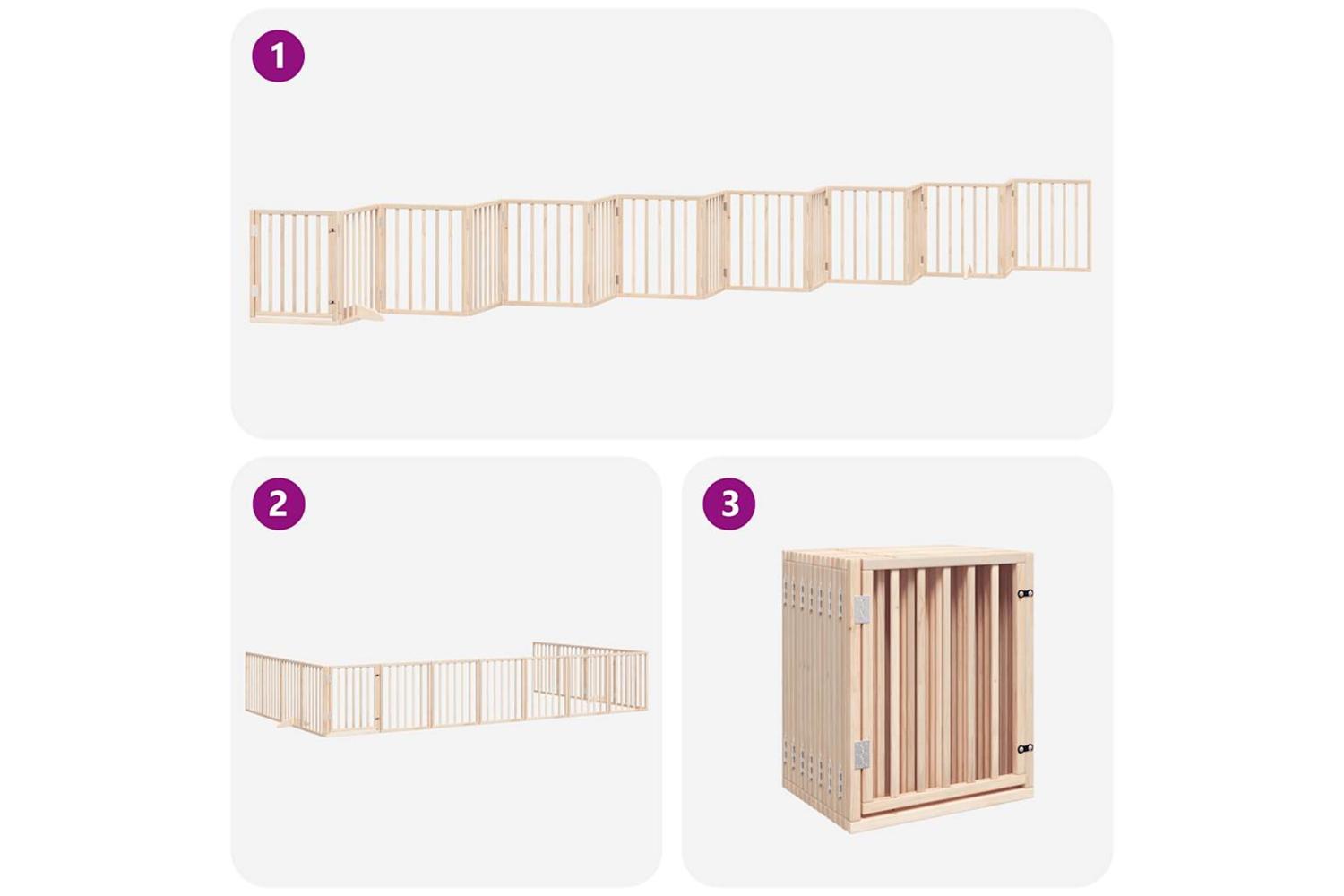 1

2

3