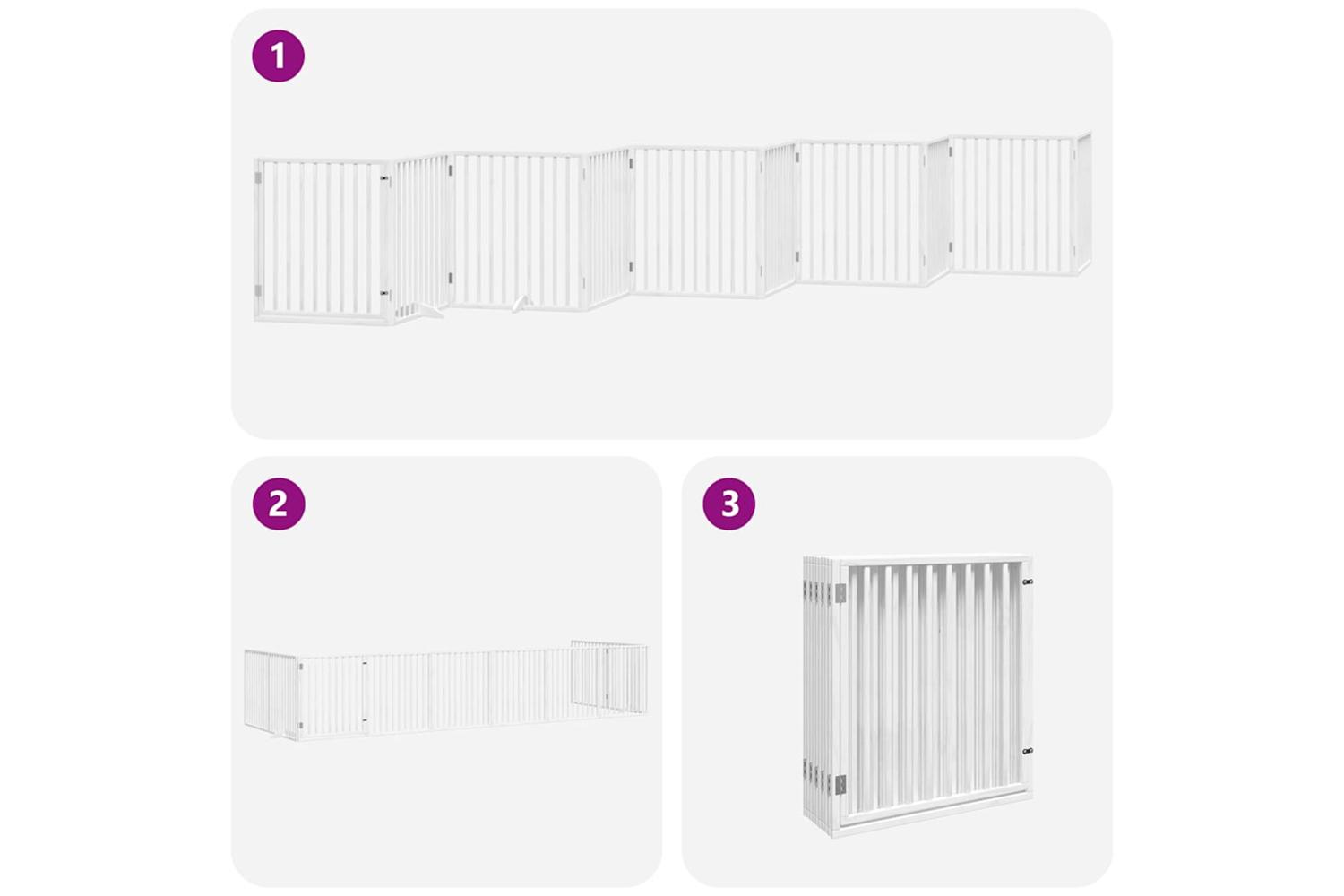 1

2

3