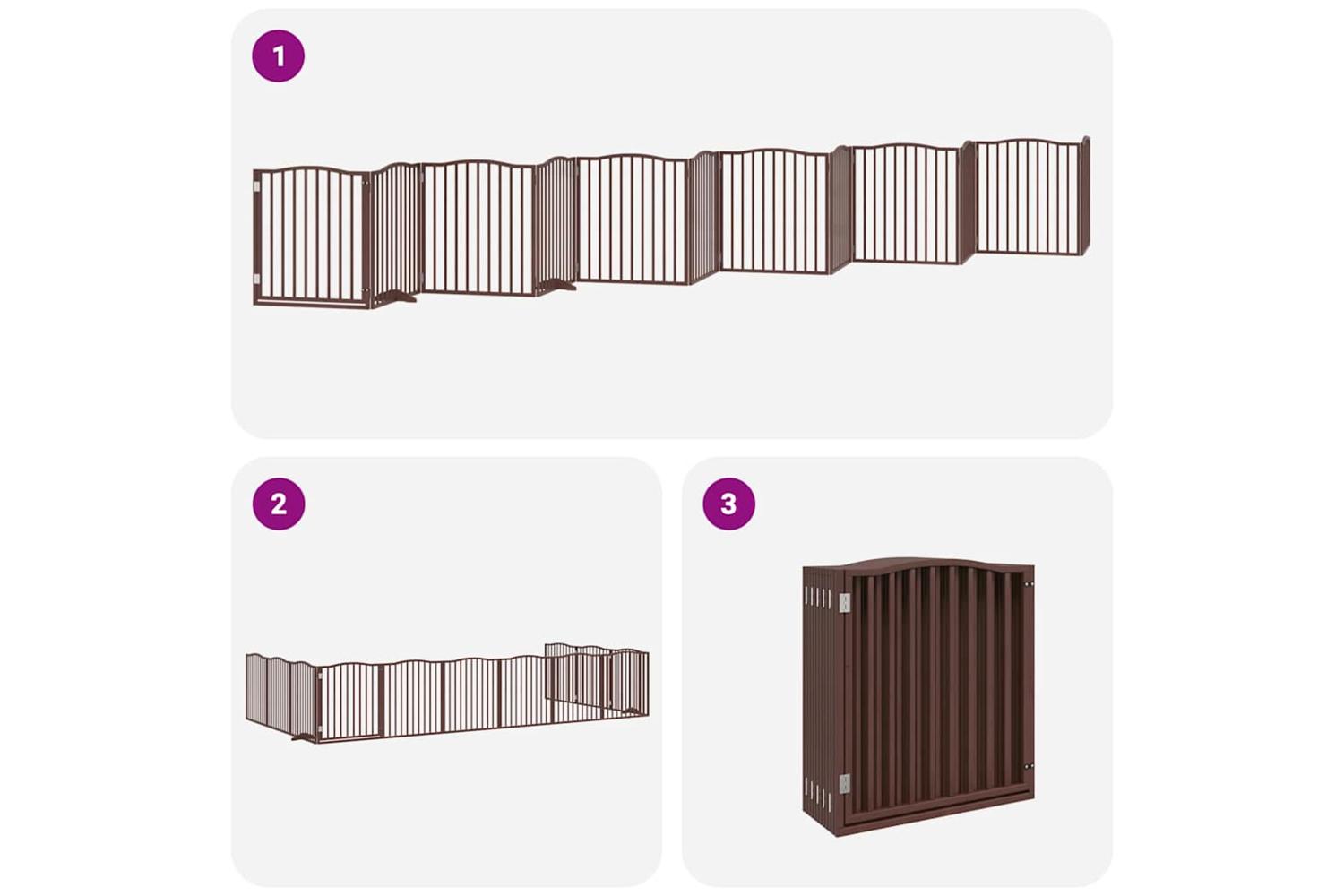 1

2

3